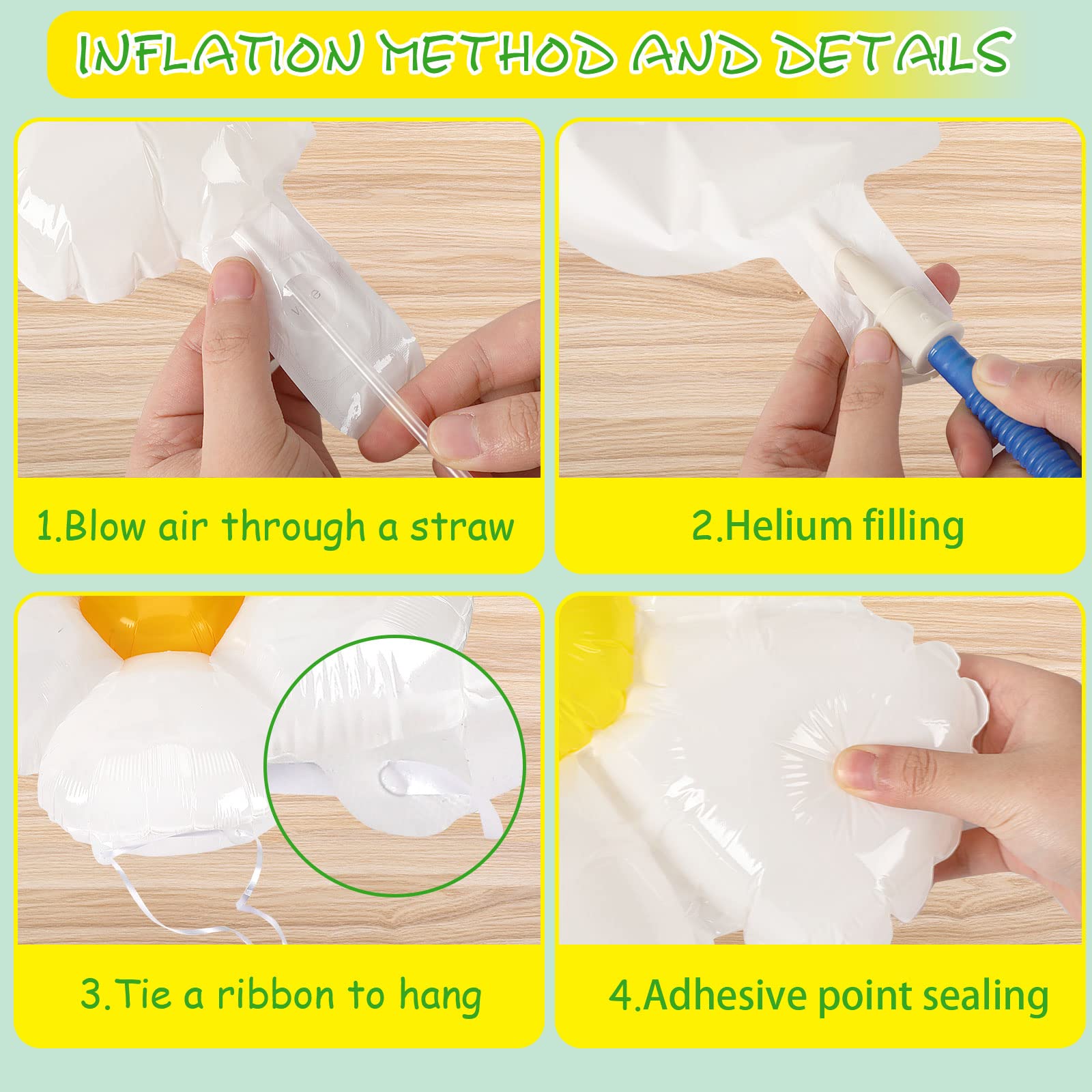 INFLATION METHOD AND DETAILS

1.Blow air through a straw

2.Helium filling

3.Tie a ribbon to hang

4.Adhesive point sealing