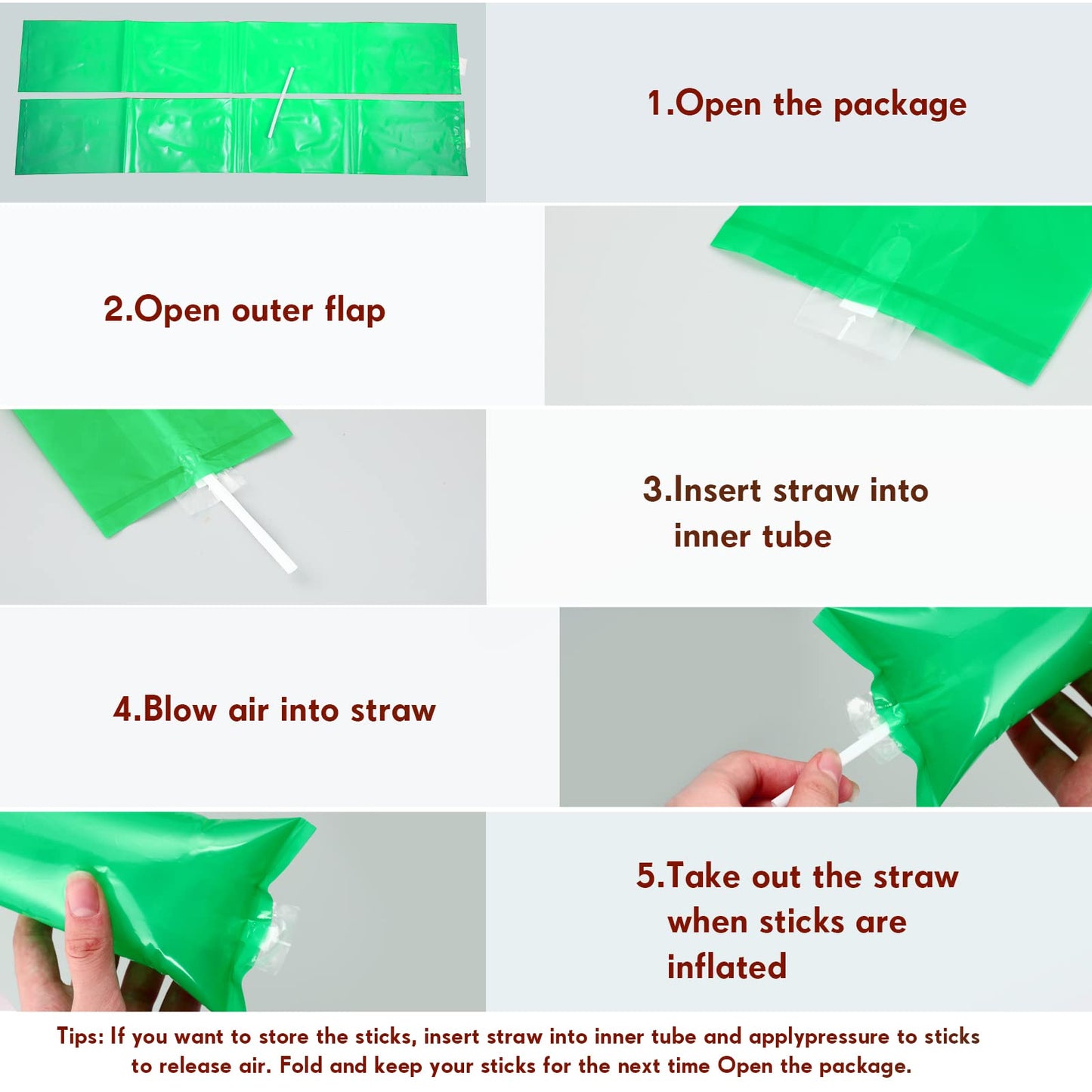 1.Open the package

2.Open outer flap

3.Insert straw into inner tube

4.Blow air into straw

5.Take out the straw when sticks are inflated

Tips: If you want to store the sticks, insert straw into inner tube and applypressure to sticks to release air. Fold and keep your sticks for the next time Open the package.