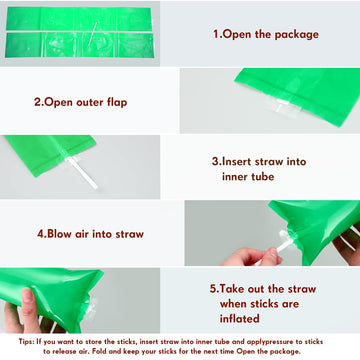 1.Open the package

2.Open outer flap

3.Insert straw into inner tube

4.Blow air into straw

5.Take out the straw when sticks are inflated

Tips: If you want to store the sticks, insert straw into inner tube and applypressure to sticks to release air. Fold and keep your sticks for the next time Open the package.