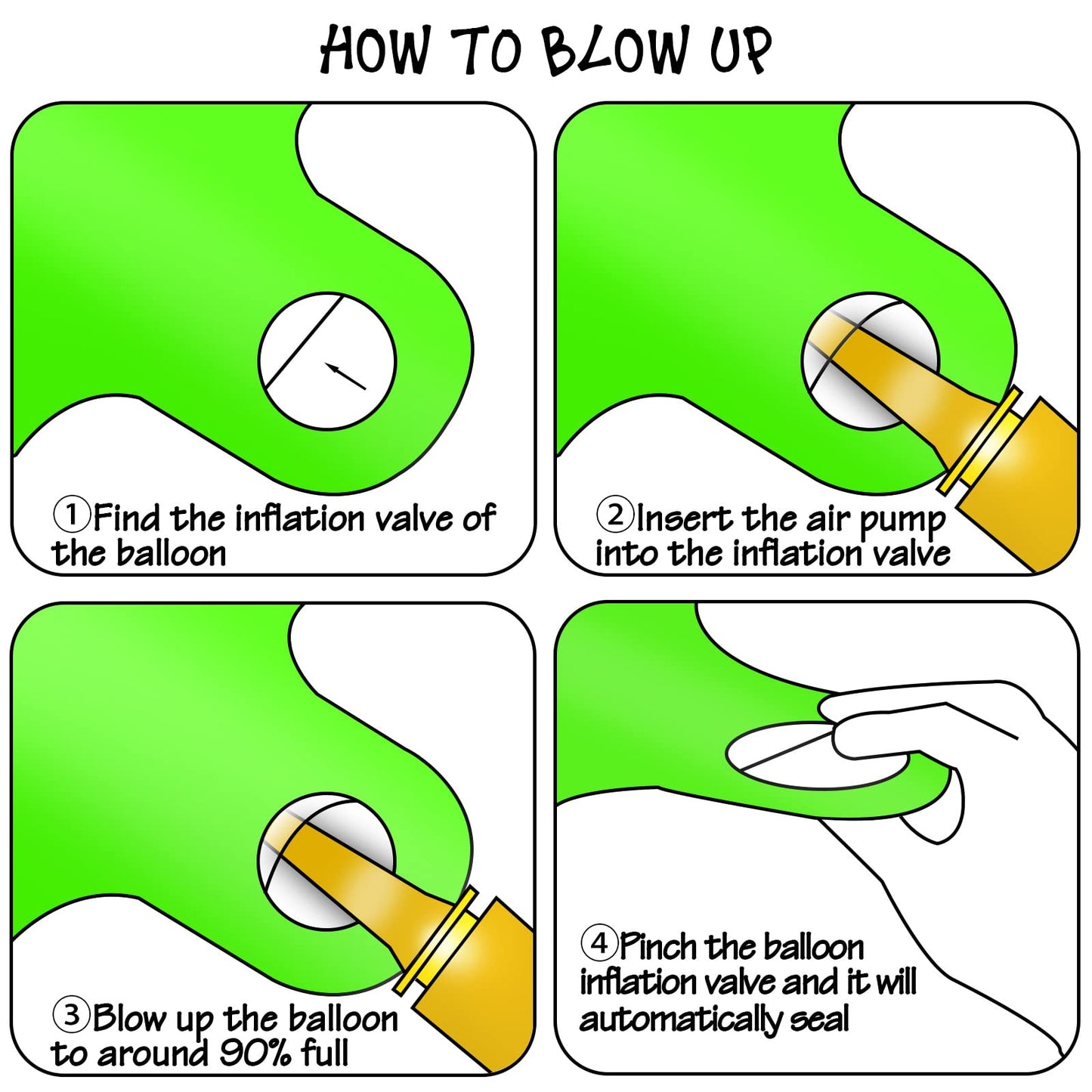 HOW TO BLOW UP

①Find the inflation valve of the balloon

②Insert the air pump into the inflation valve

③Blow up the balloon to around 90% full

④Pinch the balloon inflation valve and it will automatically seal