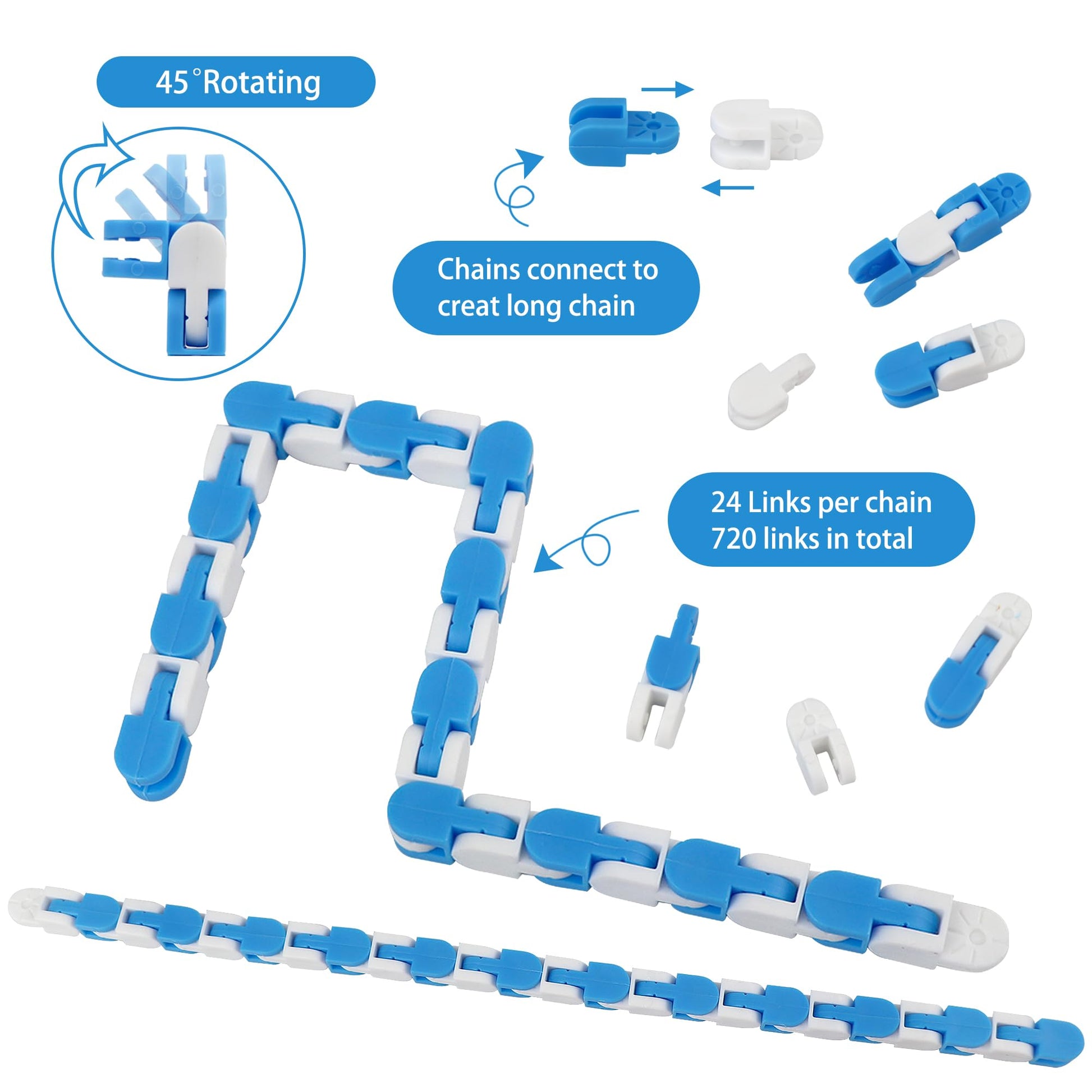 45°Rotating

Chains connect to creat long chain

24 Links per chain
720 links in total