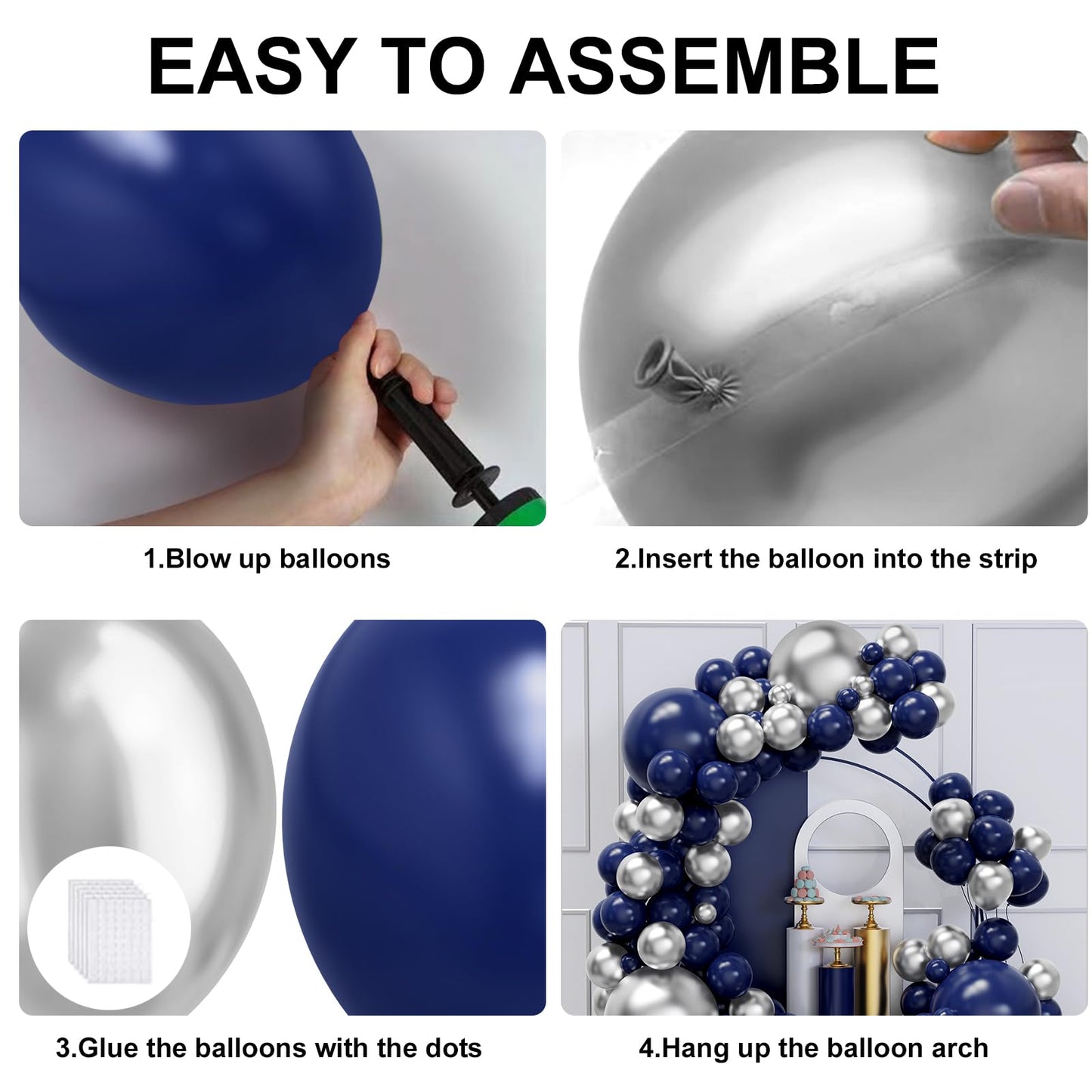 EASY TO ASSEMBLE

1.Blow up balloons

2.Insert the balloon into the strip

3.Glue the balloons with the dots

4.Hang up the balloon arch