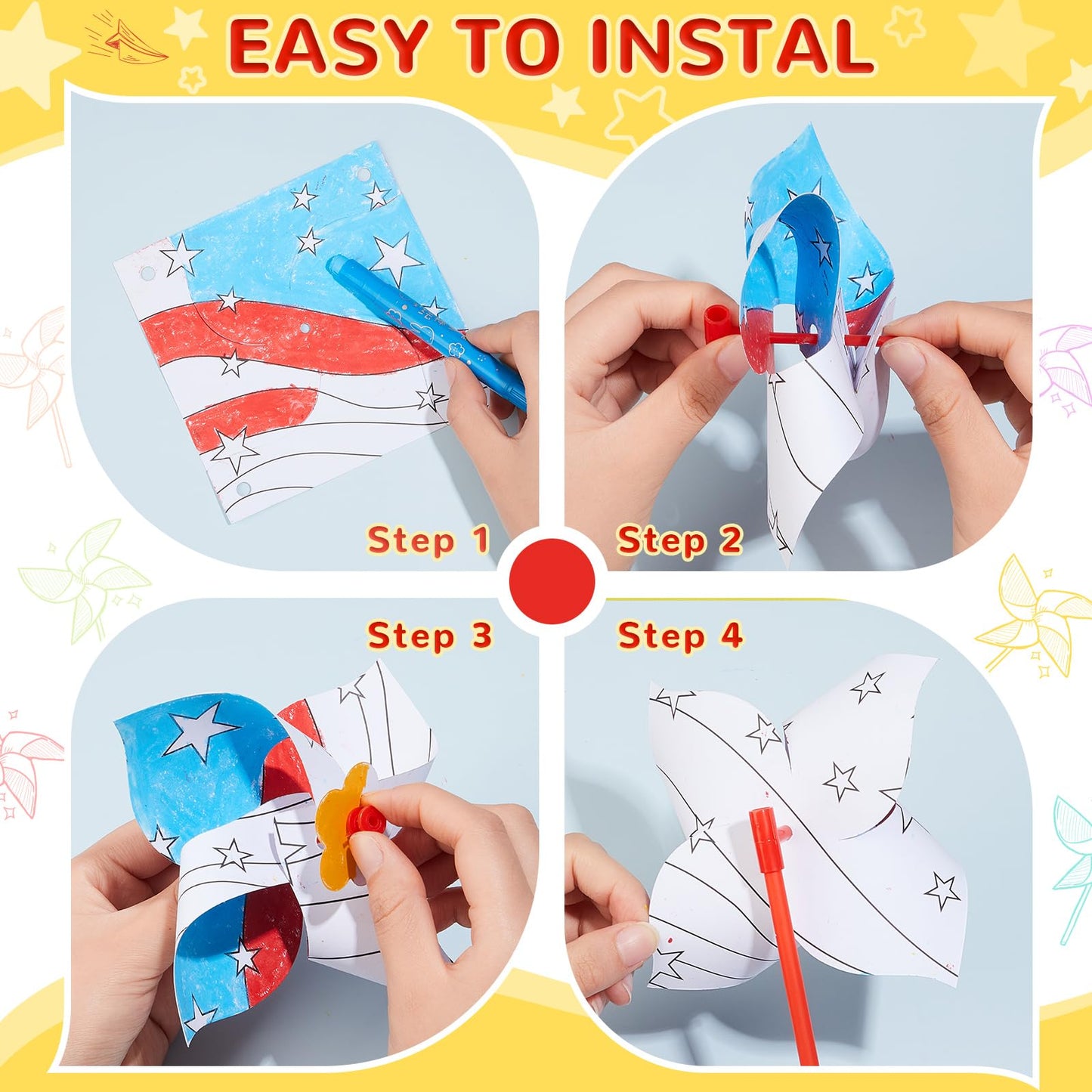 EASY TO INSTAL

Step 1

Step 2

Step 3

Step 4