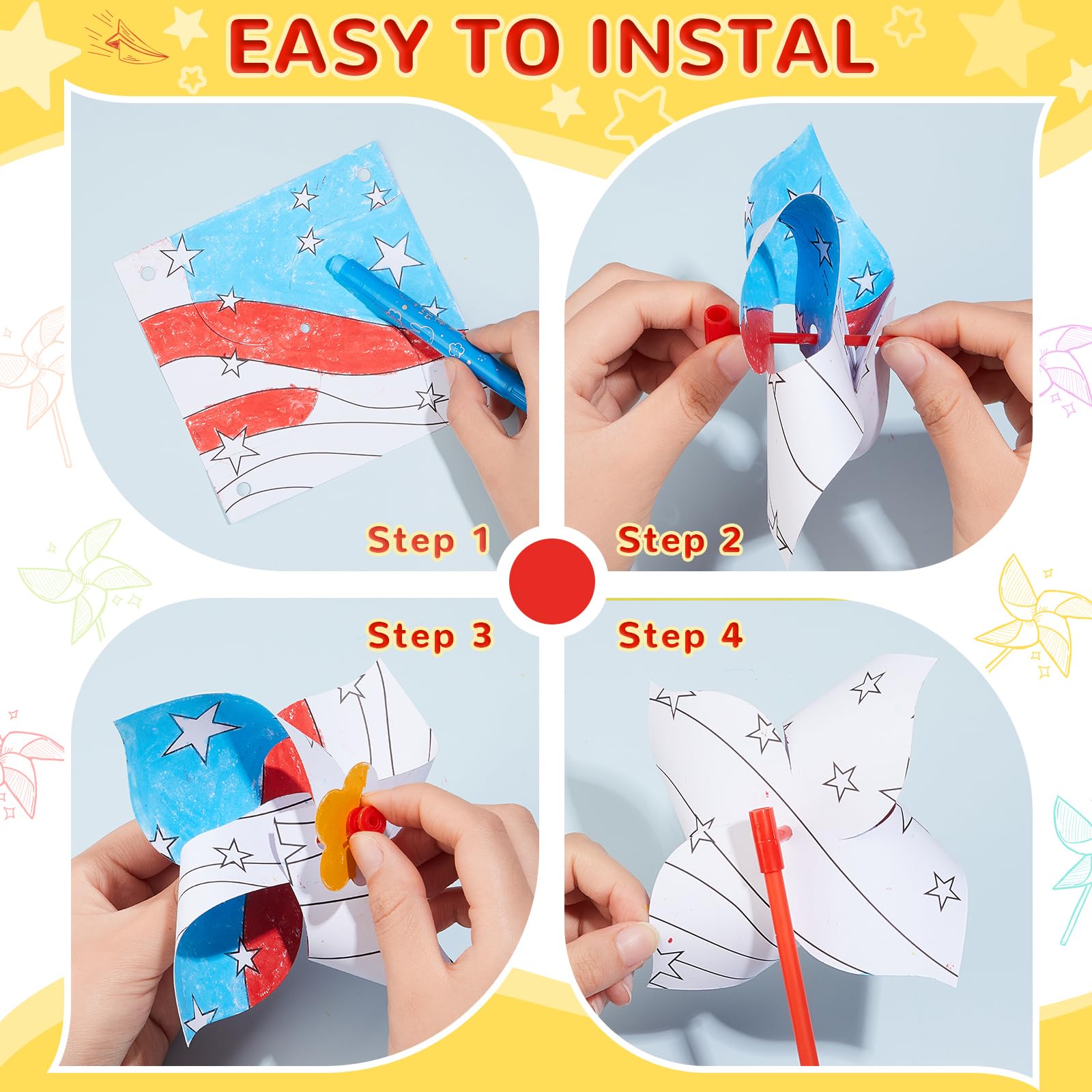 EASY TO INSTAL

Step 1

Step 2

Step 3

Step 4