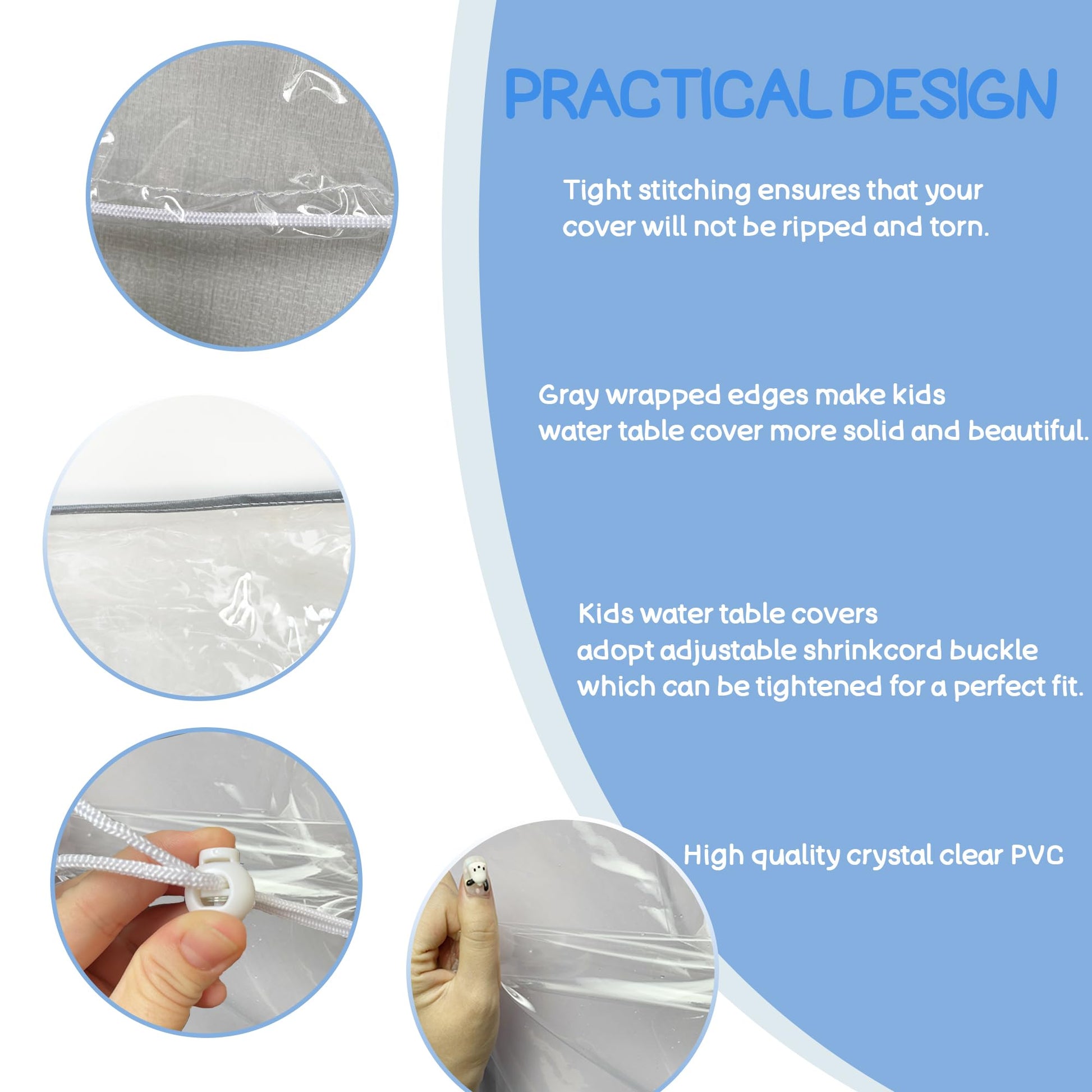 PRACTICAL DESIGN

Tight stitching ensures that your cover will not be ripped and torn.

Gray wrapped edges make kids water table cover more solid and beautiful.

Kids water table covers adopt adjustable shrinkcord buckle which can be tightened for a perfect fit.

High quality crystal clear PVC