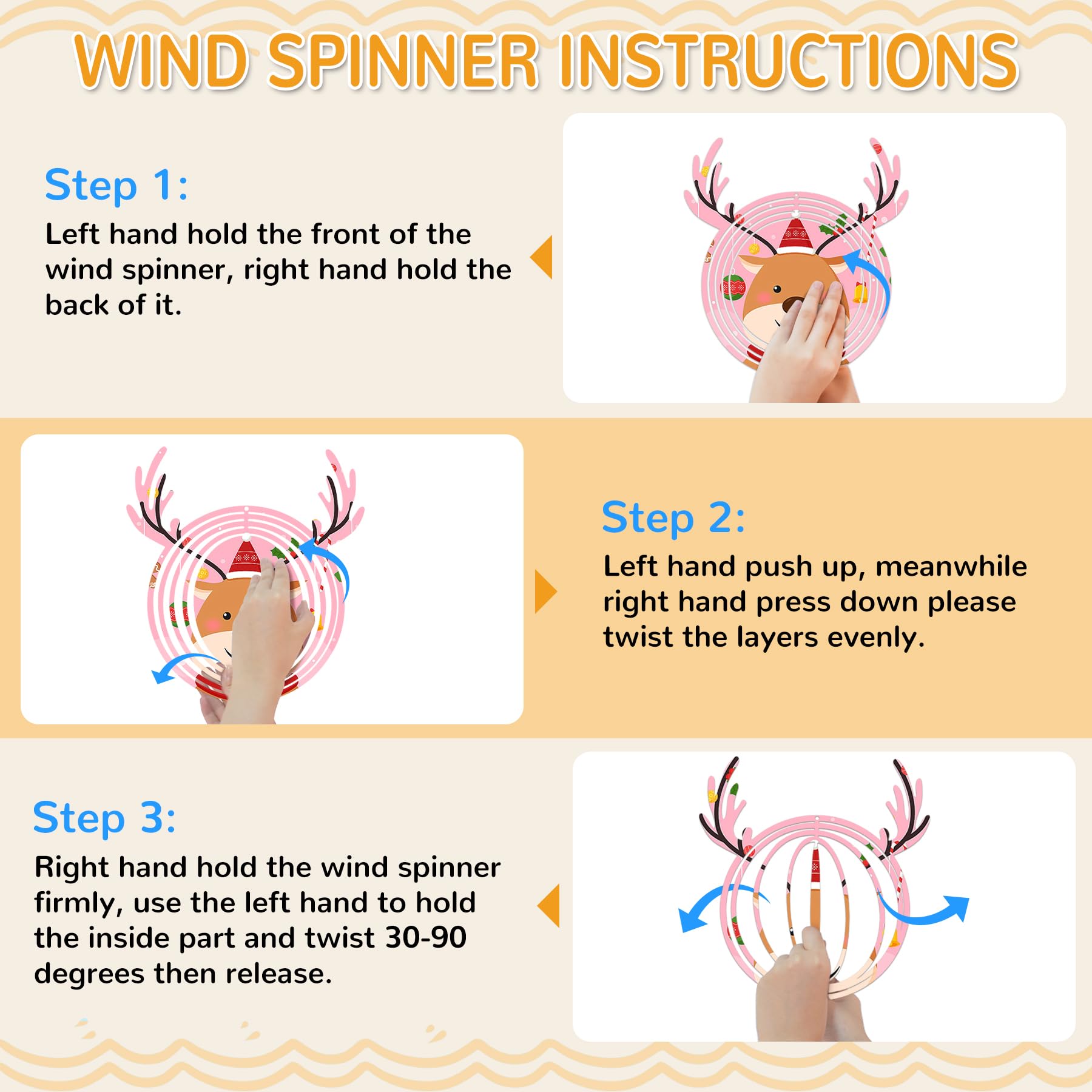 WIND SPINNER INSTRUCTIONS

Step 1:
Left hand hold the front of the wind spinner, right hand hold the back of it.

Step 2:
Left hand push up, meanwhile right hand press down please twist the layers evenly.

Step 3:
Right hand hold the wind spinner firmly, use the left hand to hold the inside part and twist 30-90 degrees then release.