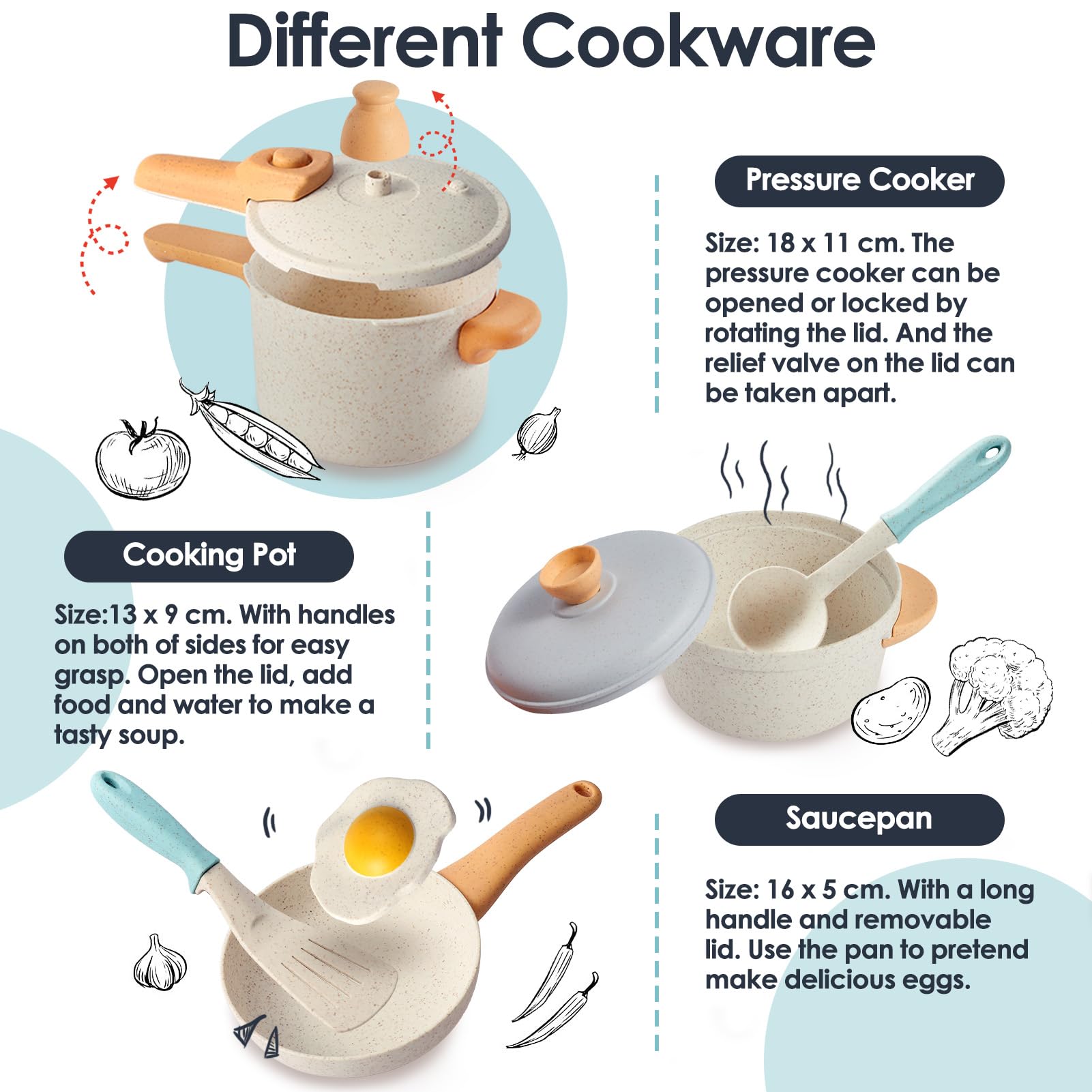 Different Cookware

Pressure Cooker

Size: 18 x 11 cm. The pressure cooker can be opened or locked by rotating the lid. And the relief valve on the lid can be taken apart.

Cooking Pot

Size:13 x 9 cm. With handles on both of sides for easy grasp. Open the lid, add food and water to make a tasty soup.

Saucepan

Size: 16 x 5 cm. With a long handle and removable lid. Use the pan to pretend make delicious eggs.