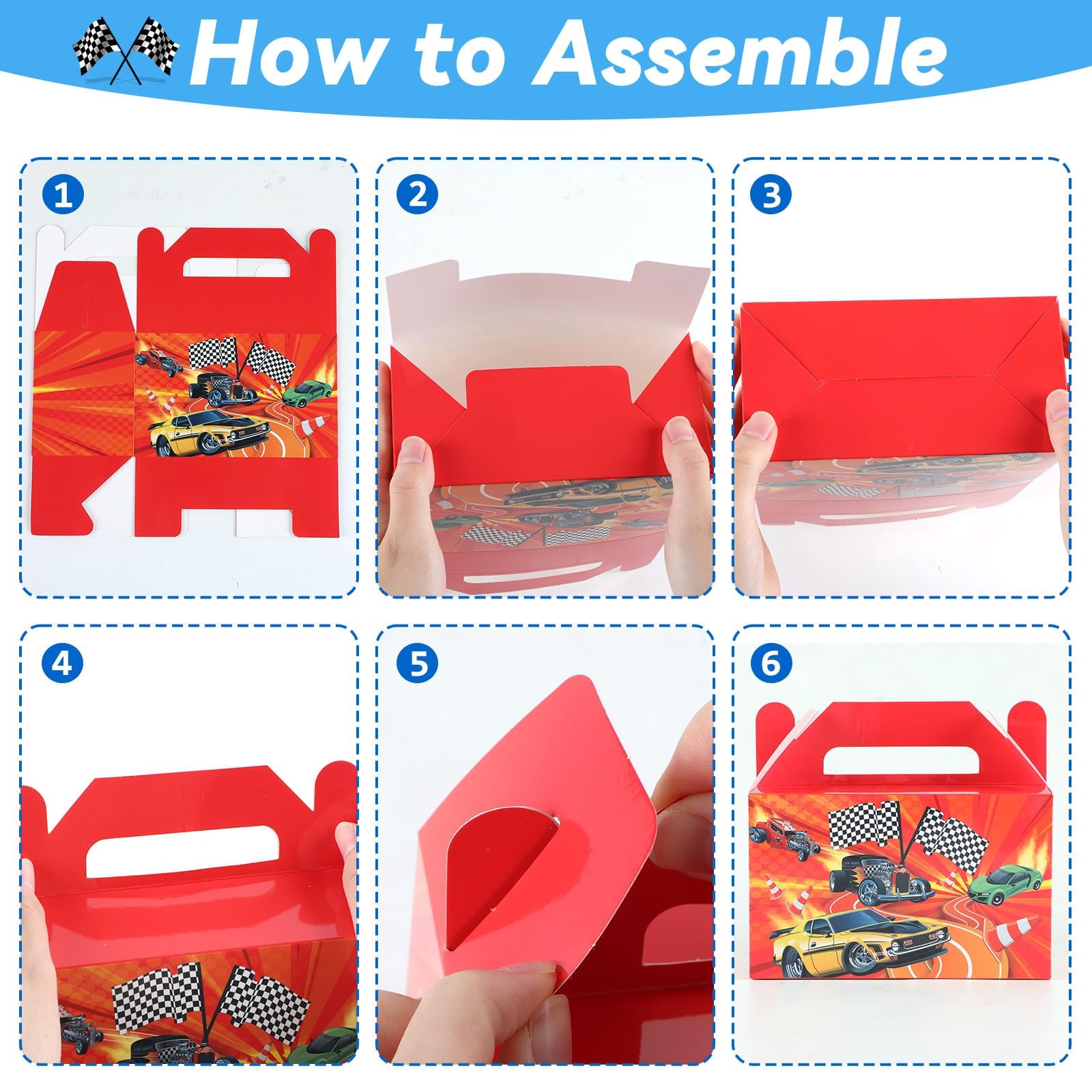 How to Assemble

1

2

3

4

5

6