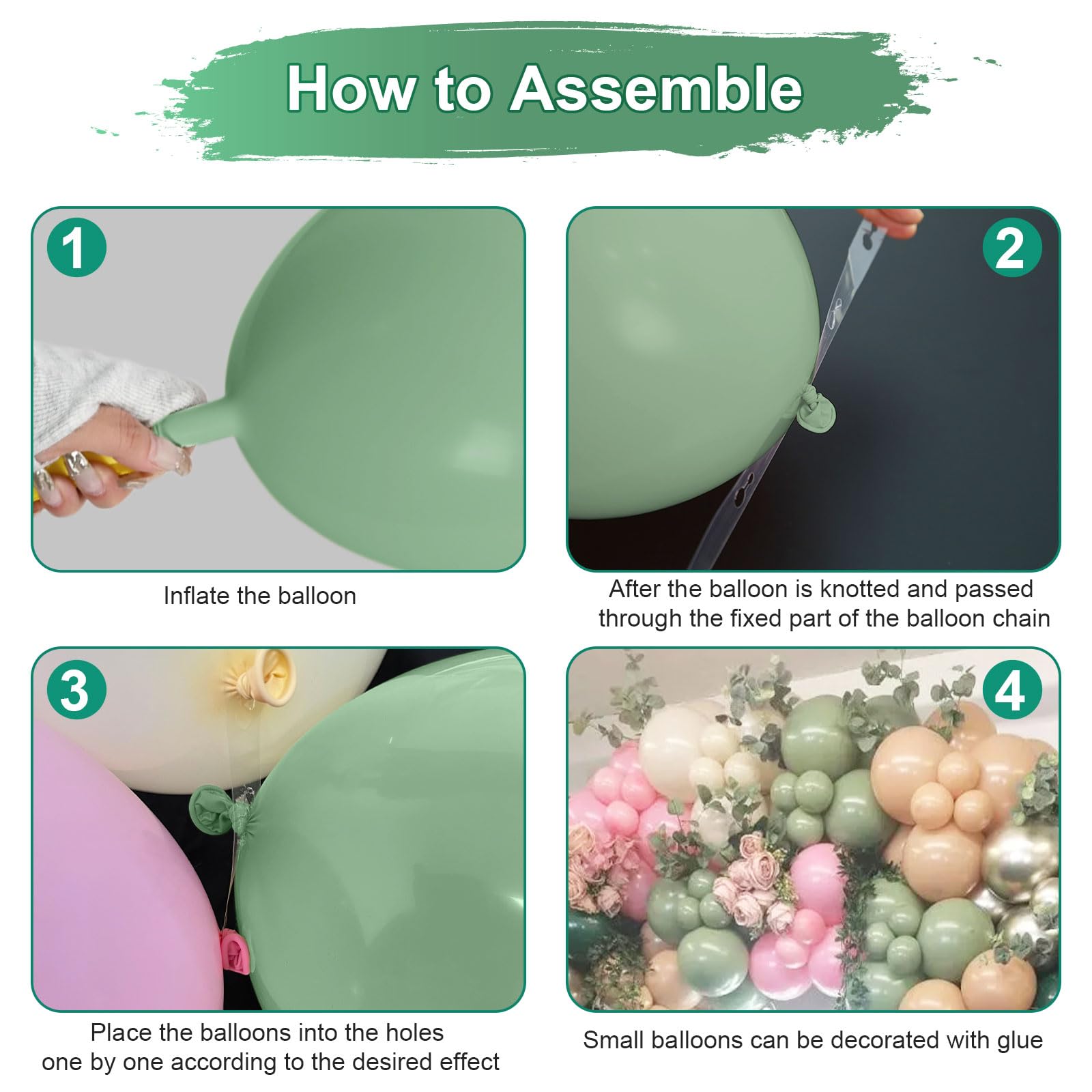 How to Assemble

1

Inflate the balloon

2

After the balloon is knotted and passed through the fixed part of the balloon chain

3

Place the balloons into the holes one by one according to the desired effect

4

Small balloons can be decorated with glue