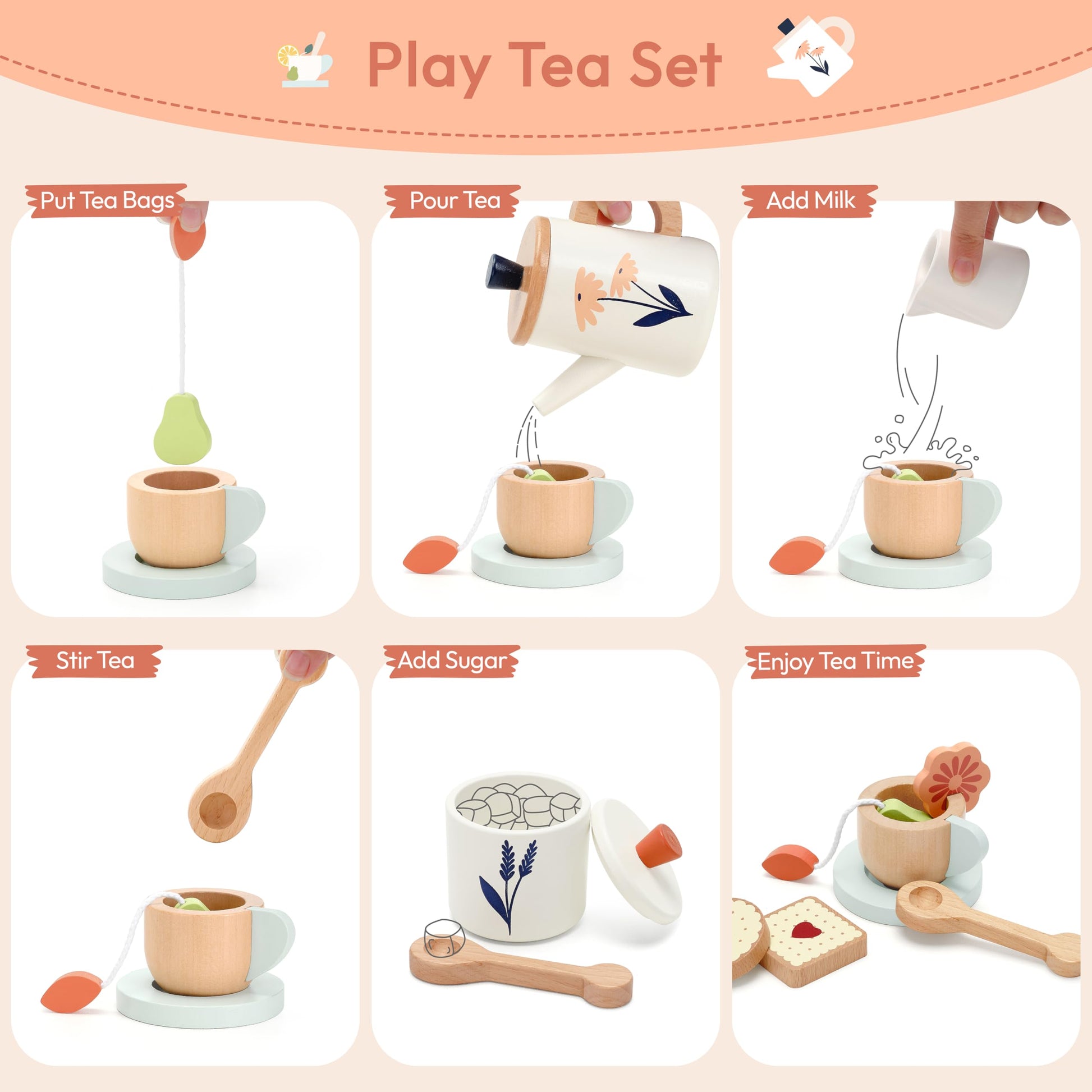 Play Tea Set

Put Tea Bags

Pour Tea

Add Milk

Stir Tea

Add Sugar

Enjoy Tea Time