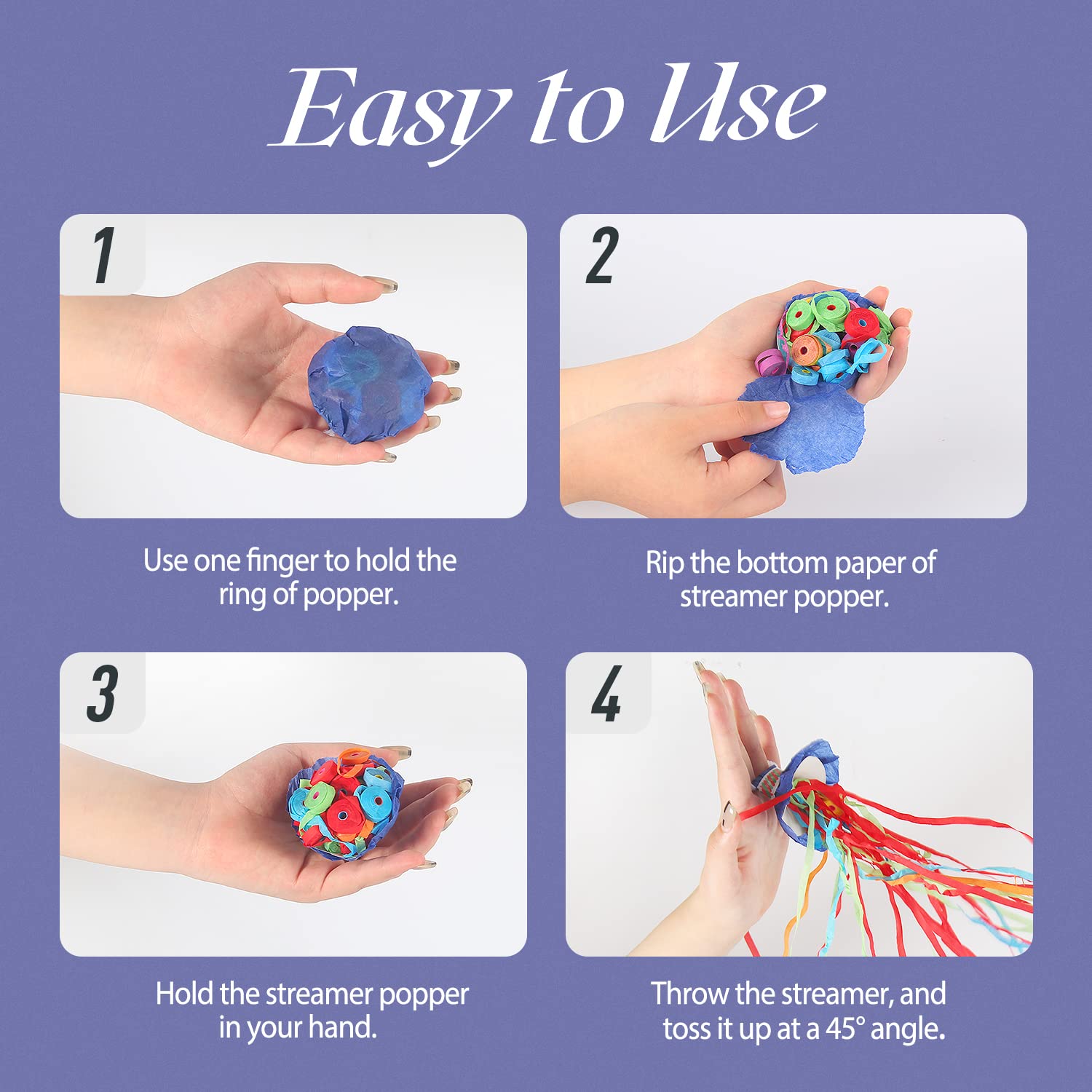 Easy to Use

1

Use one finger to hold the ring of popper.

2

Rip the bottom paper of streamer popper.

3

Hold the streamer popper in your hand.

4

Throw the streamer, and toss it up at a 45° angle.