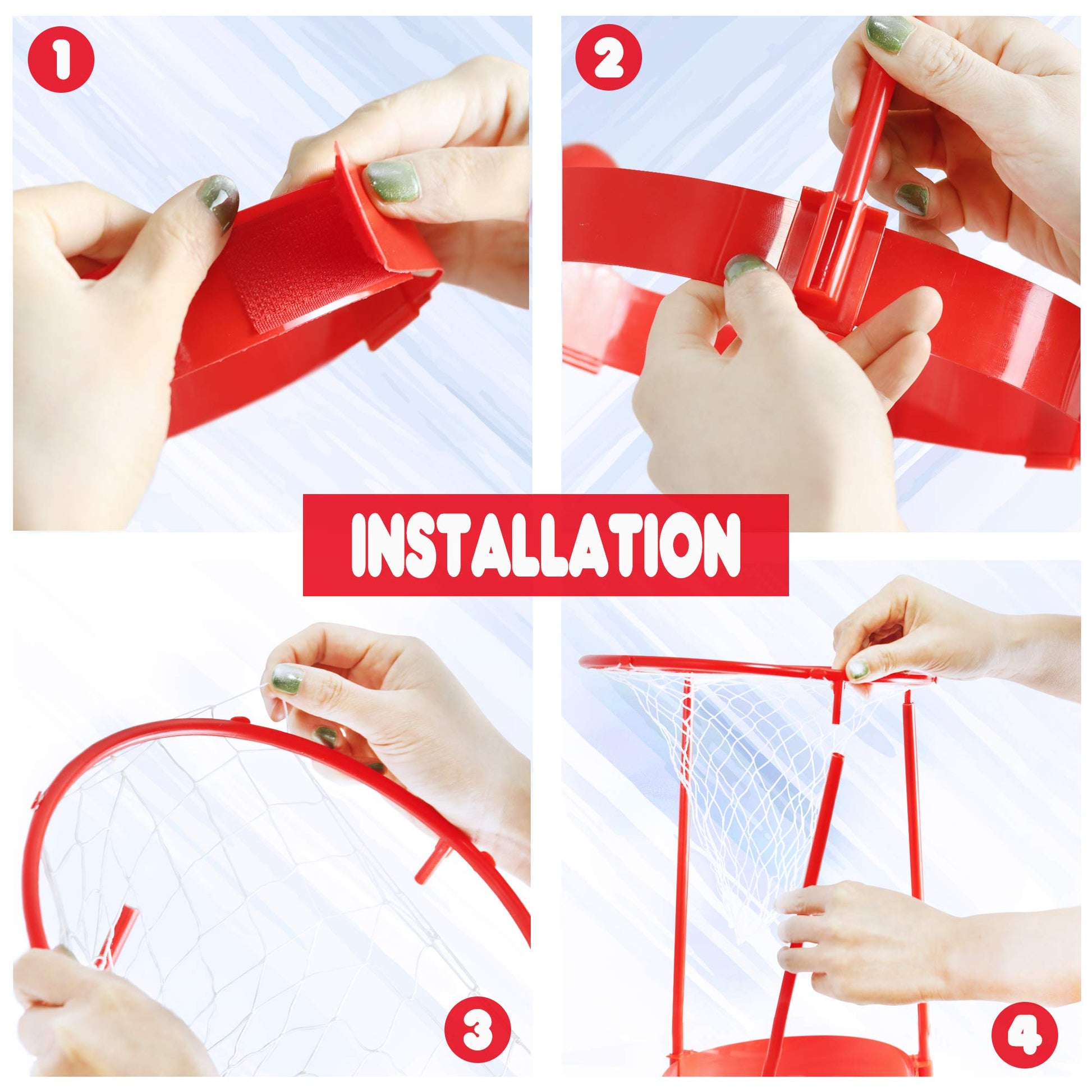 1

2

INSTALLATION

3

4