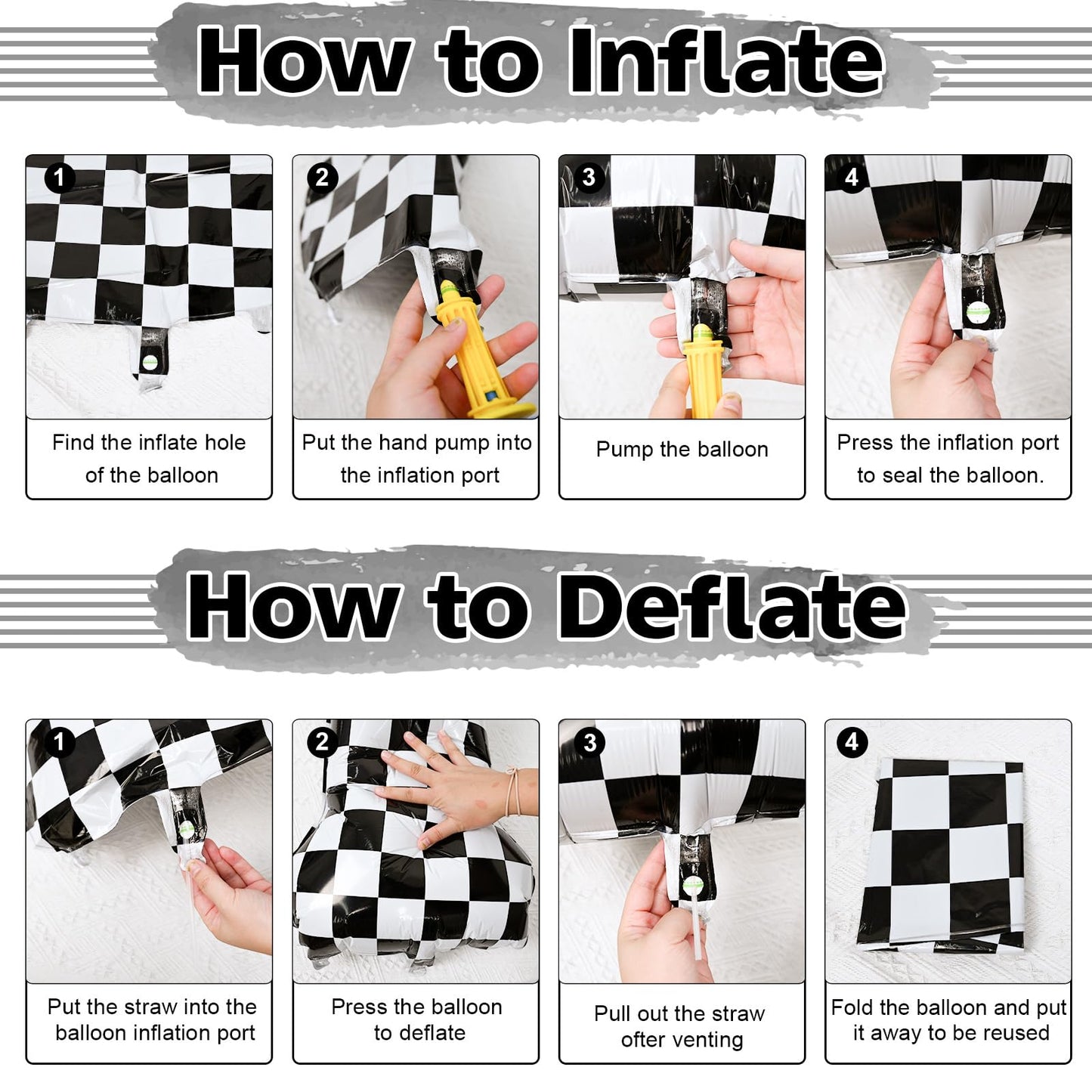 How to Inflate

1
Find the inflate hole of the balloon

2
Put the hand pump into the inflation port

3
Pump the balloon

4
Press the inflation port to seal the balloon.

How to Deflate

1
Put the straw into the balloon inflation port

2
Press the balloon to deflate

3
Pull out the straw ofter venting

4
Fold the balloon and put it away to be reused