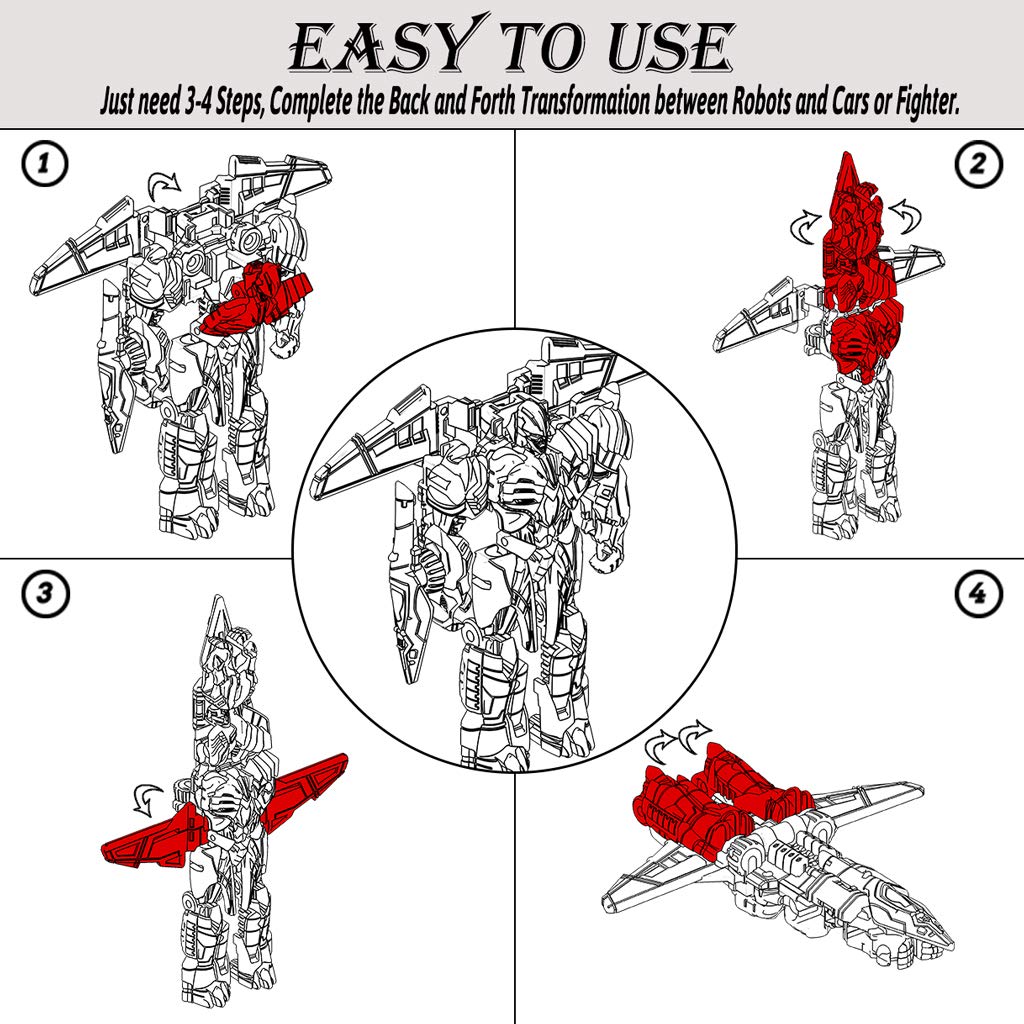 EASY TO USE

Just need 3-4 Steps, Complete the Back and Forth Transformation between Robots and Cars or Fighter.

1

2

3

4