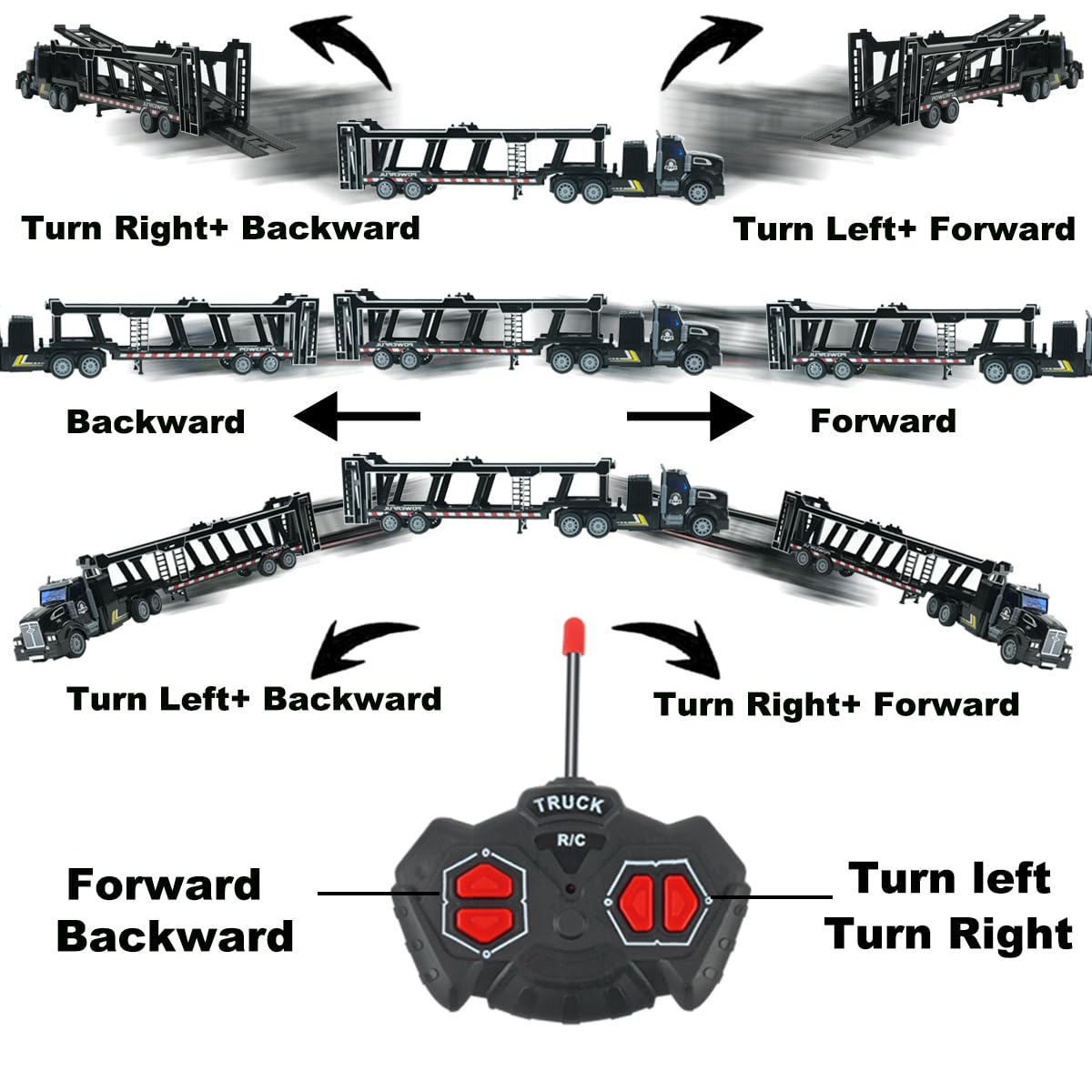 Turn Right+ Backward

Turn Left+ Forward

Backward

Forward

Turn Left+ Backward

Turn Right+ Forward

TRUCK

R/C

Forward
Backward

Turn left
Turn Right