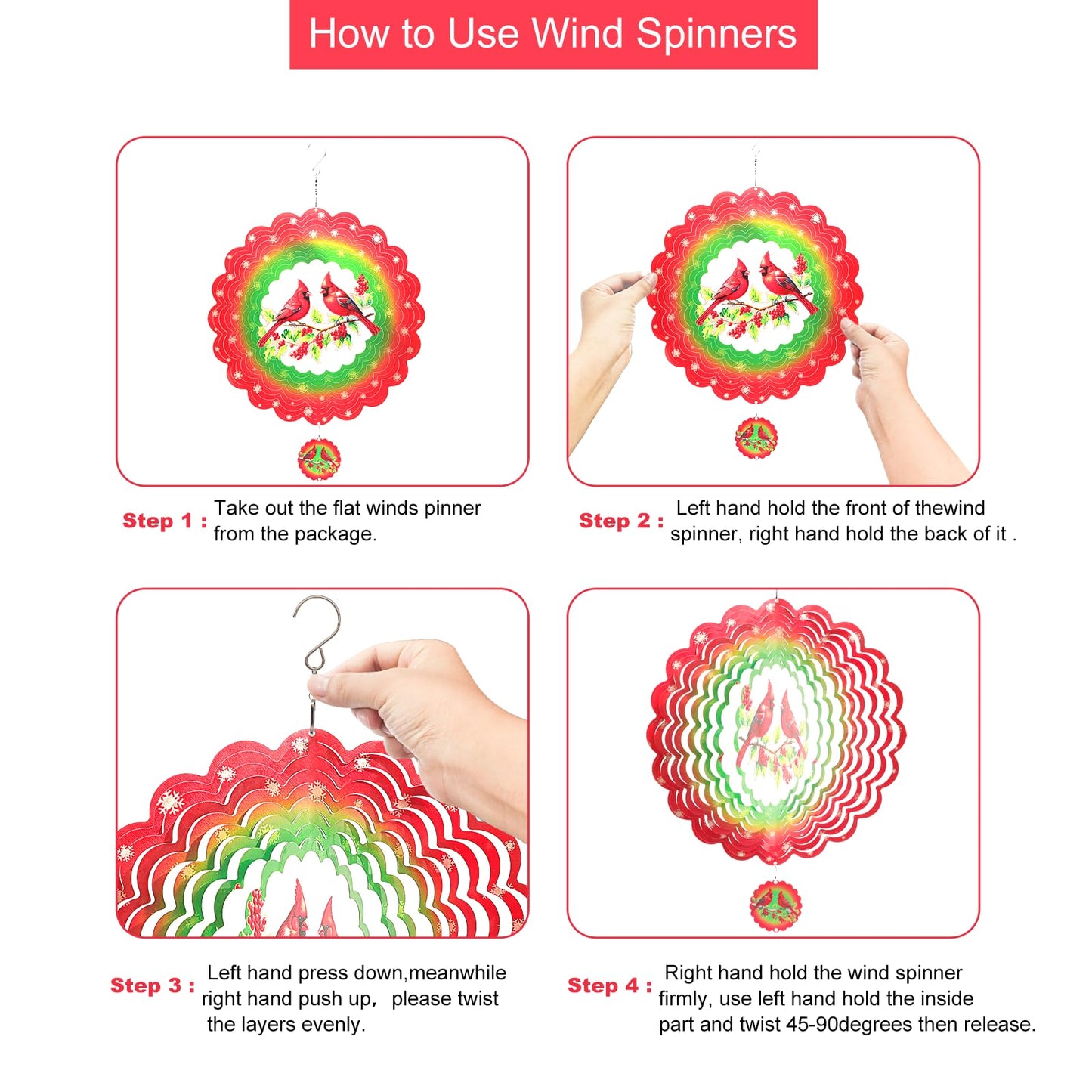 How to Use Wind Spinners

Step 1 : Take out the flat winds pinner from the package.

Step 2 : Left hand hold the front of thewind spinner, right hand hold the back of it .

Step 3 : Left hand press down,meanwhile right hand push up， please twist the layers evenly.

Step 4 : Right hand hold the wind spinner firmly, use left hand hold the inside part and twist 45-90degrees then release.