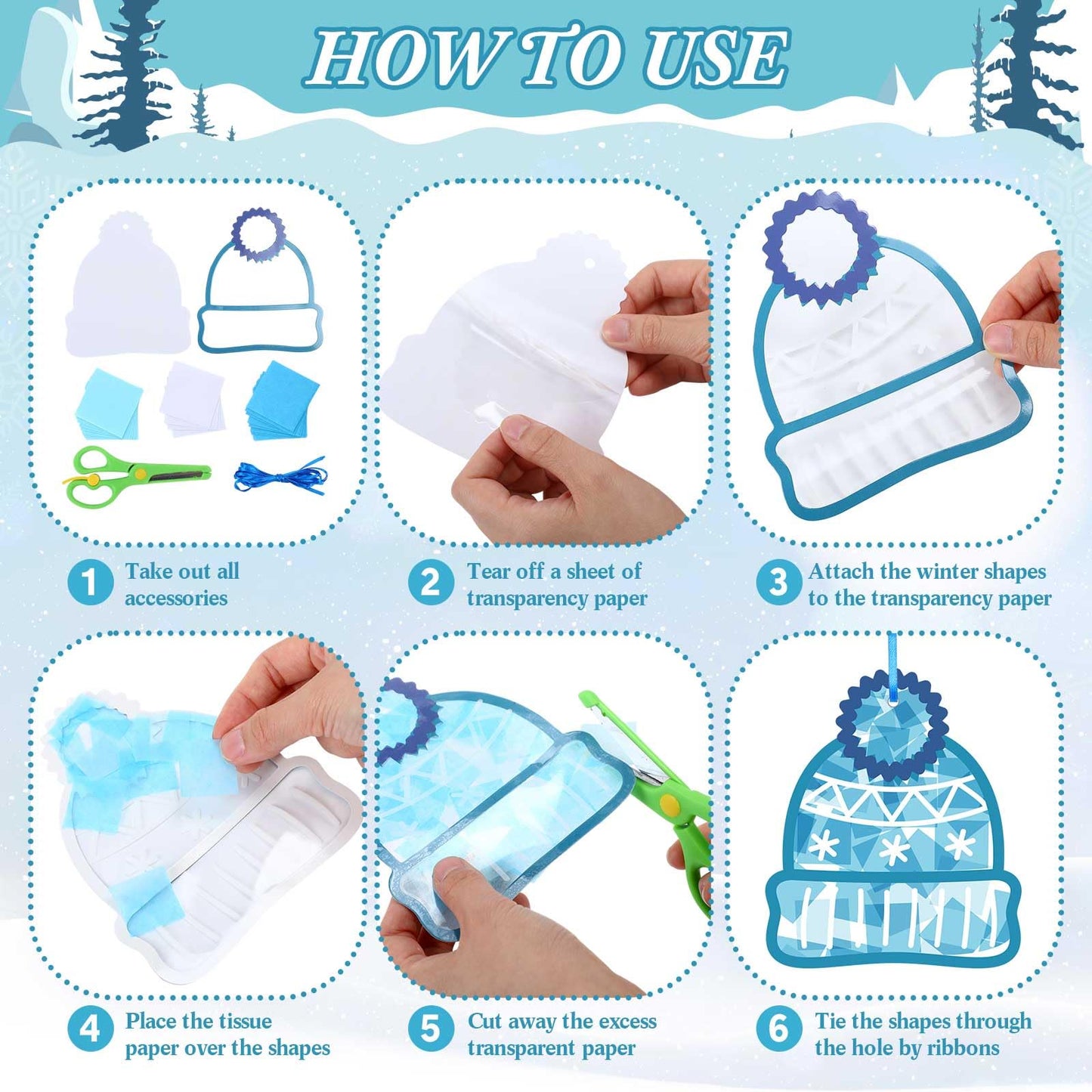 HOW TO USE

1 Take out all accessories

2 Tear off a sheet of transparency paper

3 Attach the winter shapes to the transparency paper

4 Place the tissue paper over the shapes

5 Cut away the excess transparent paper

6 Tie the shapes through the hole by ribbons