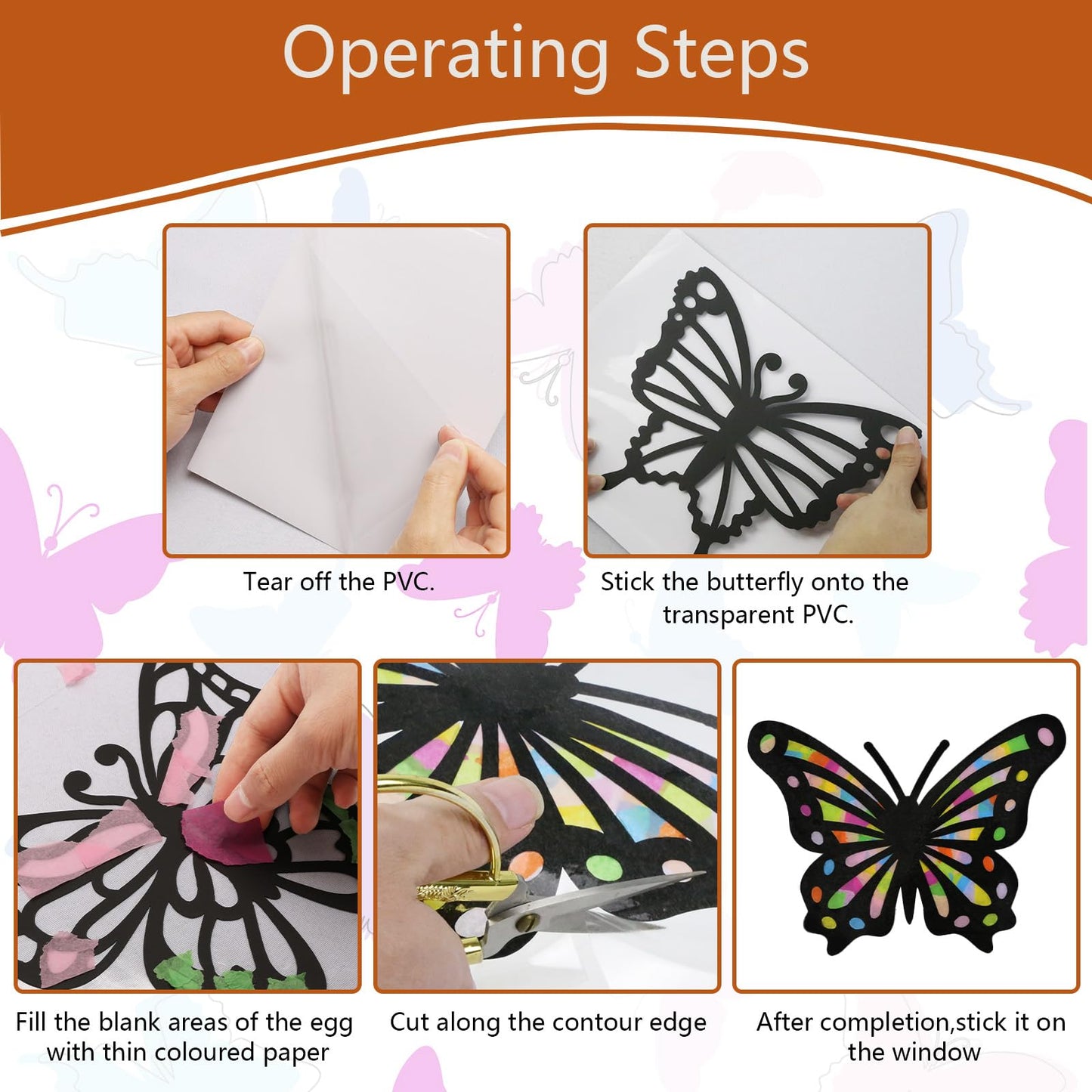 Operating Steps

Tear off the PVC.

Stick the butterfly onto the transparent PVC.

Fill the blank areas of the egg with thin coloured paper

Cut along the contour edge

After completion,stick it on the window