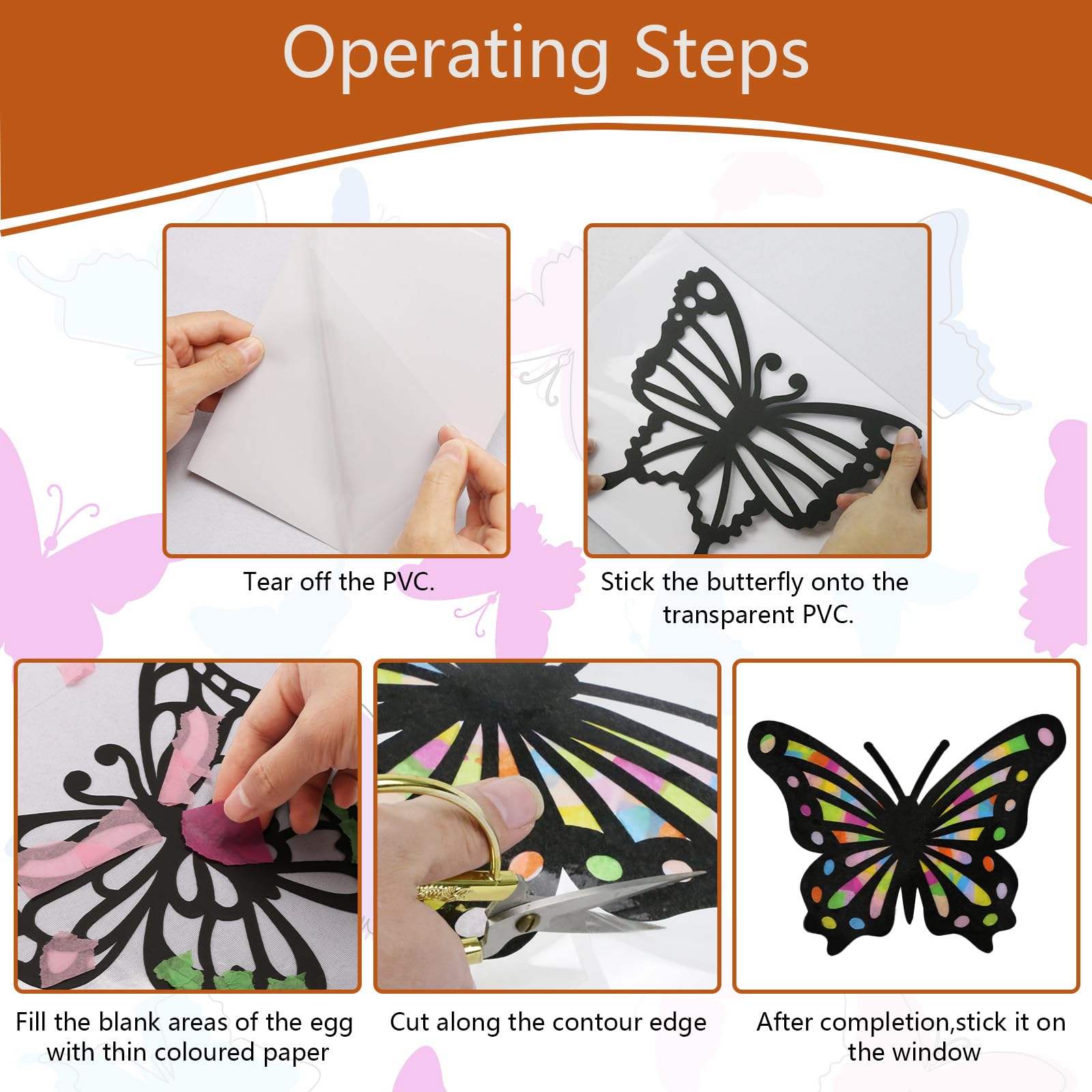 Operating Steps

Tear off the PVC.

Stick the butterfly onto the transparent PVC.

Fill the blank areas of the egg with thin coloured paper

Cut along the contour edge

After completion,stick it on the window