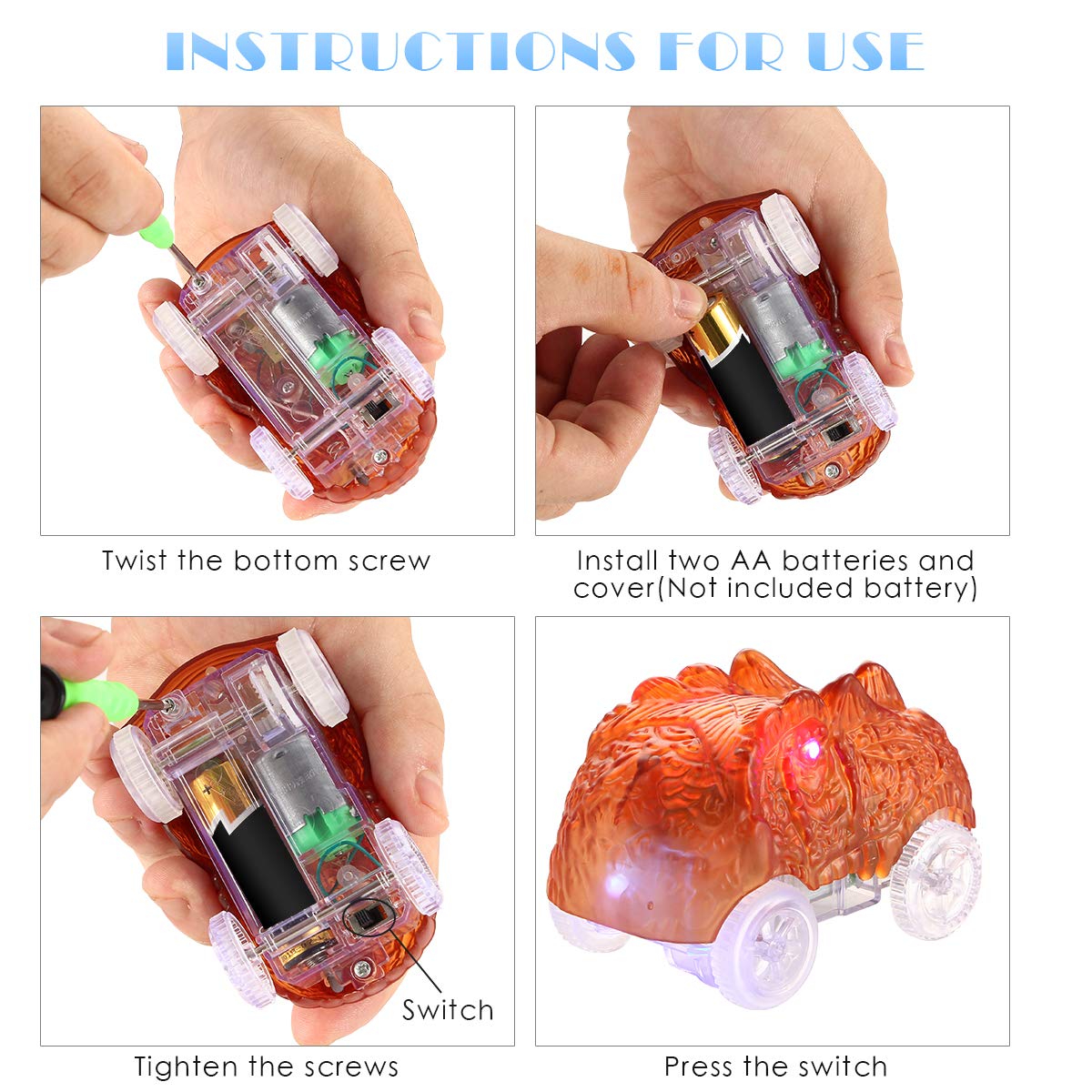 INSTRUCTIONS FOR USE

Twist the bottom screw

Install two AA batteries and cover(Not included battery)

Switch

Tighten the screws

Press the switch