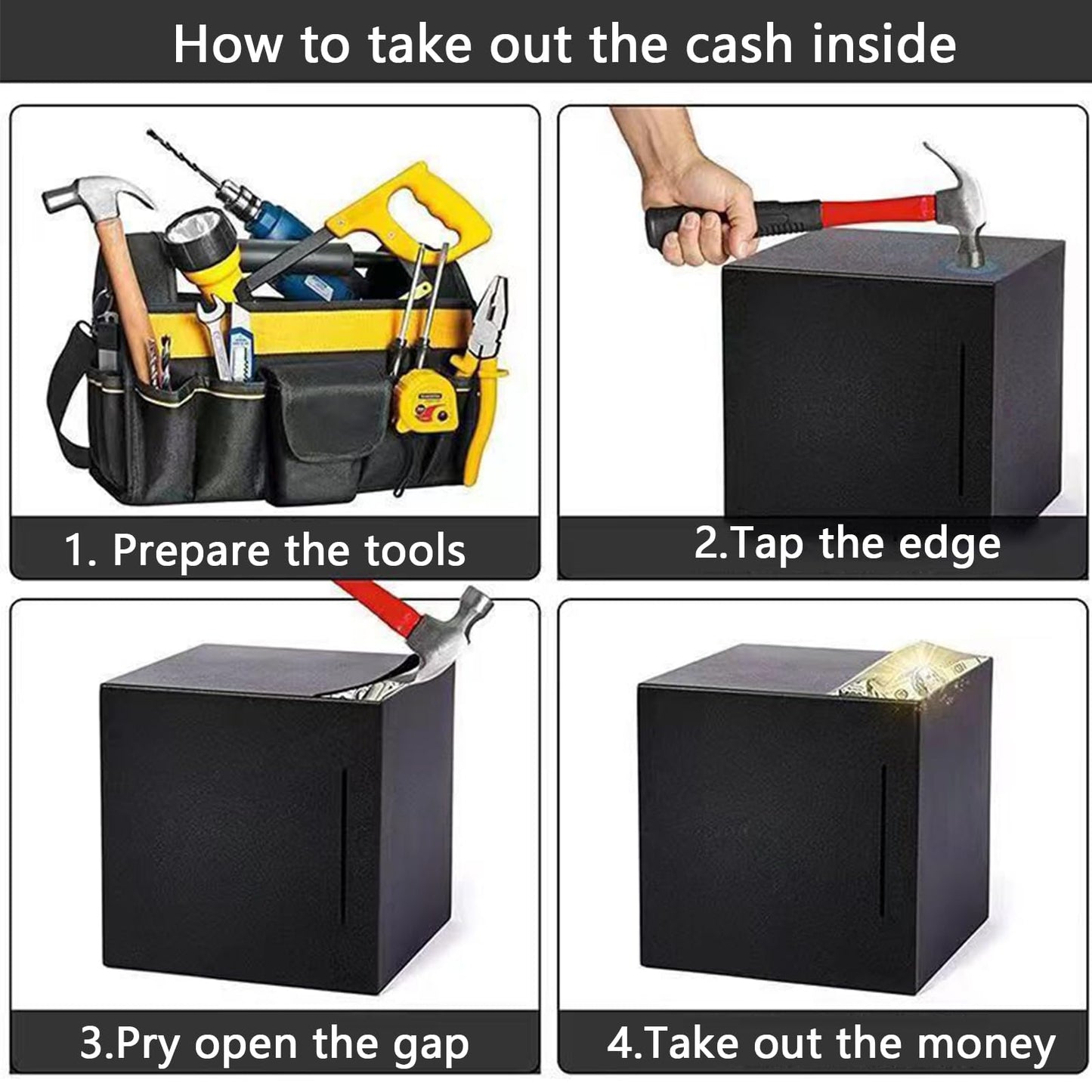 How to take out the cash inside

1. Prepare the tools

2.Tap the edge

3.Pry open the gap

4.Take out the money