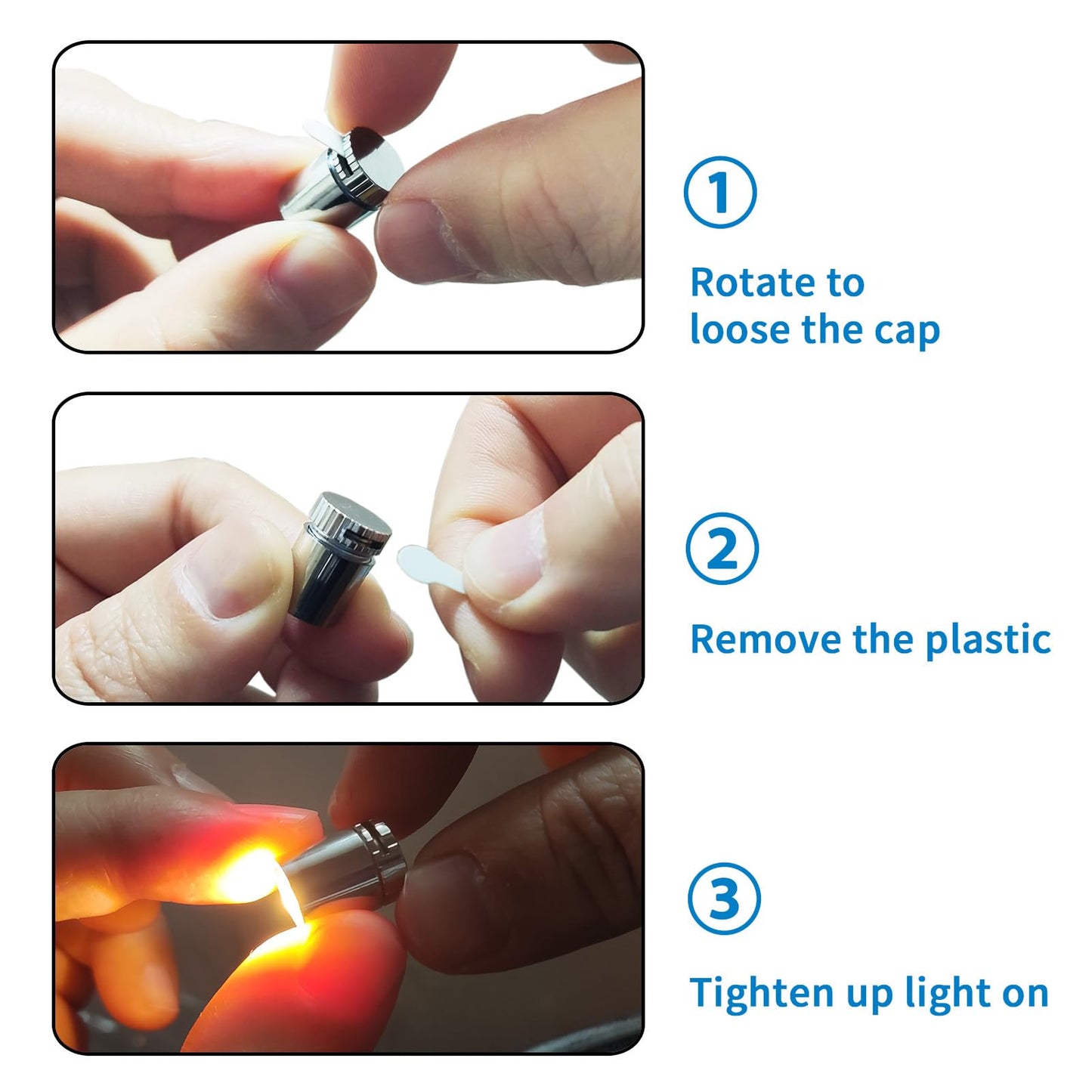 ①

Rotate to loose the cap

②

Remove the plastic

③

Tighten up light on