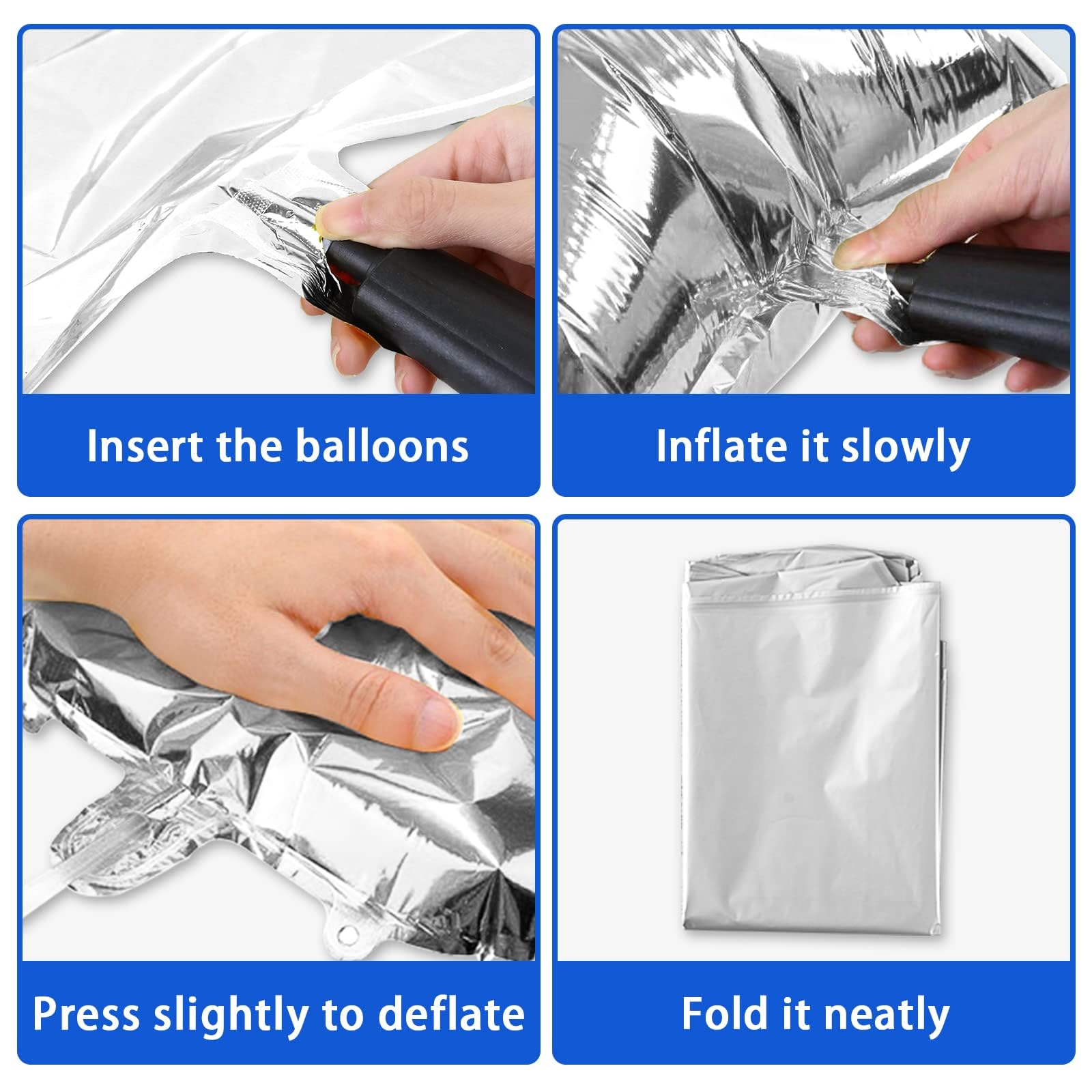 Insert the balloons

Inflate it slowly

Press slightly to deflate

Fold it neatly