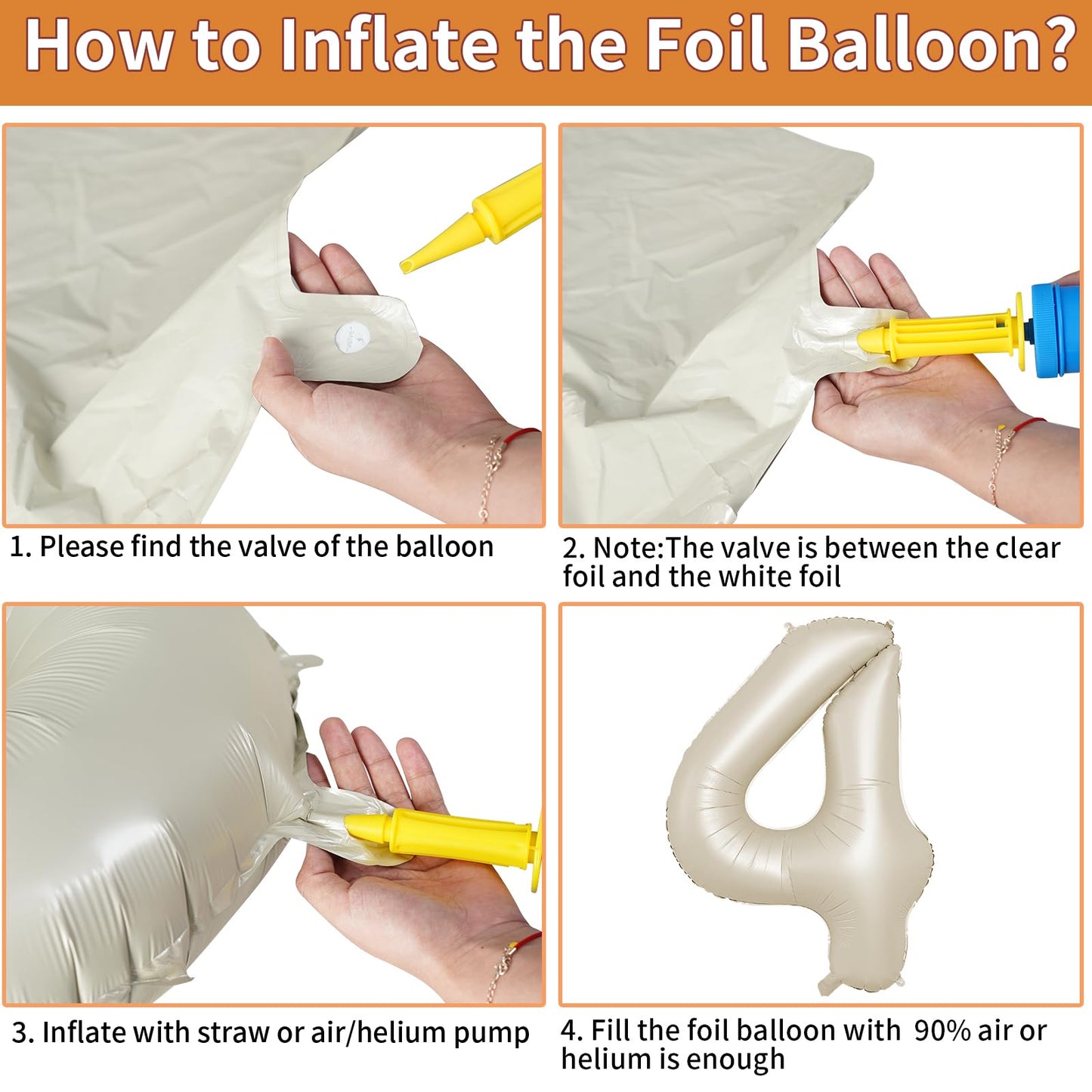 How to Inflate the Foil Balloon?

1. Please find the valve of the balloon

2. Note:The valve is between the clear foil and the white foil

3. Inflate with straw or air/helium pump

4. Fill the foil balloon with 90% air or helium is enough