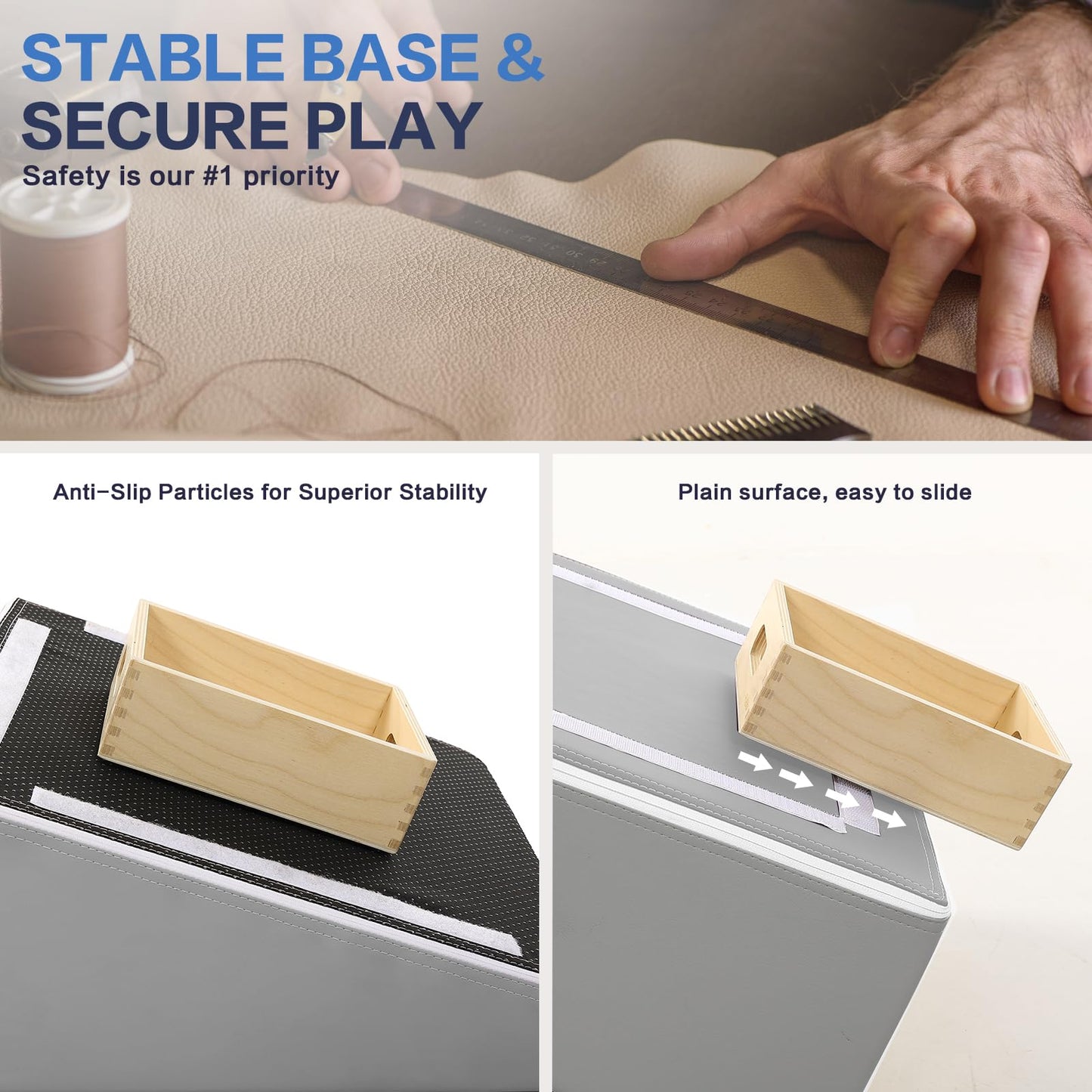 STABLE BASE &
SECURE PLAY
Safety is our #1 priority

Anti-Slip Particles for Superior Stability

Plain surface, easy to slide