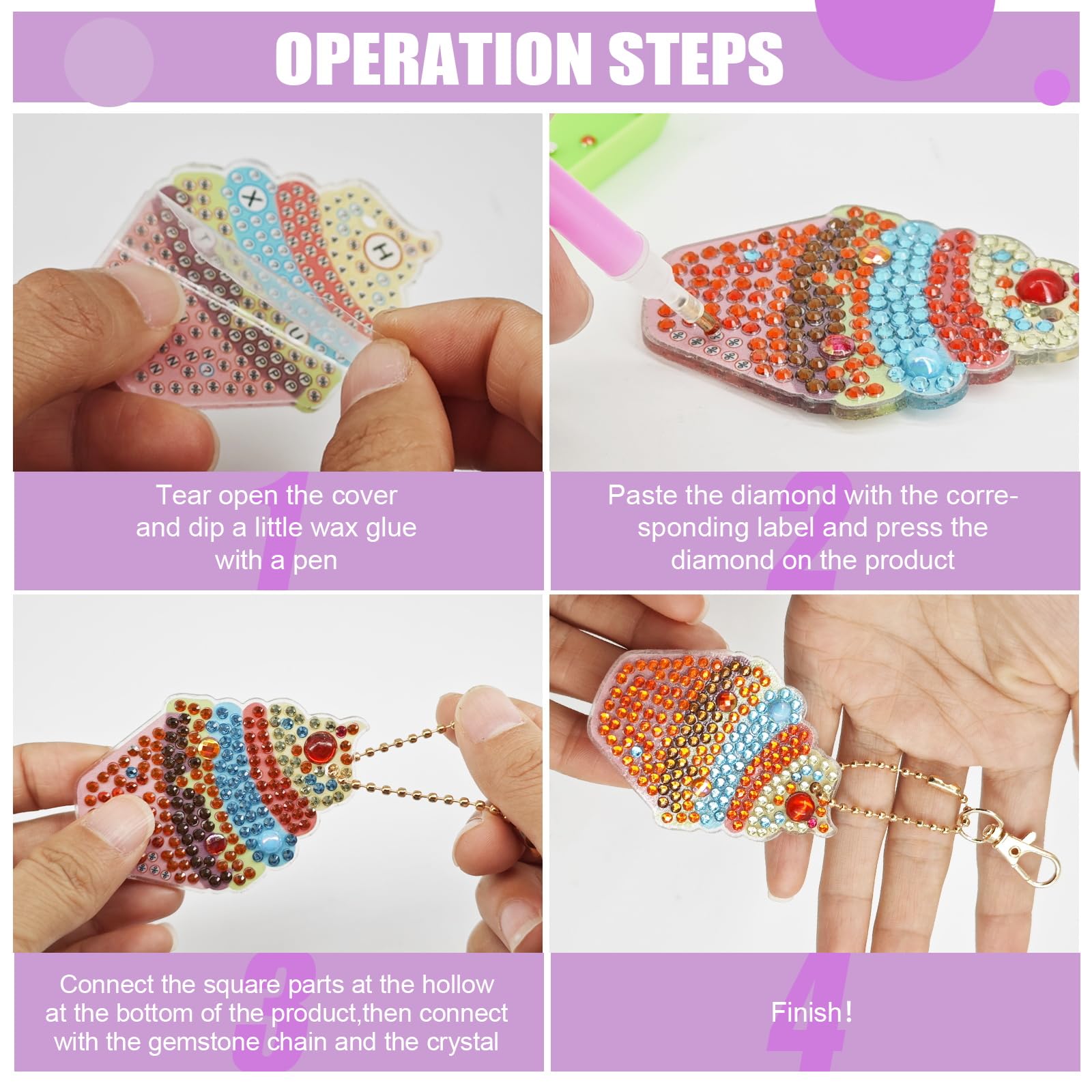 OPERATION STEPS

1
Tear open the cover and dip a little wax glue with a pen

2
Paste the diamond with the corresponding label and press the diamond on the product

3
Connect the square parts at the hollow at the bottom of the product,then connect with the gemstone chain and the crystal

4
Finish!