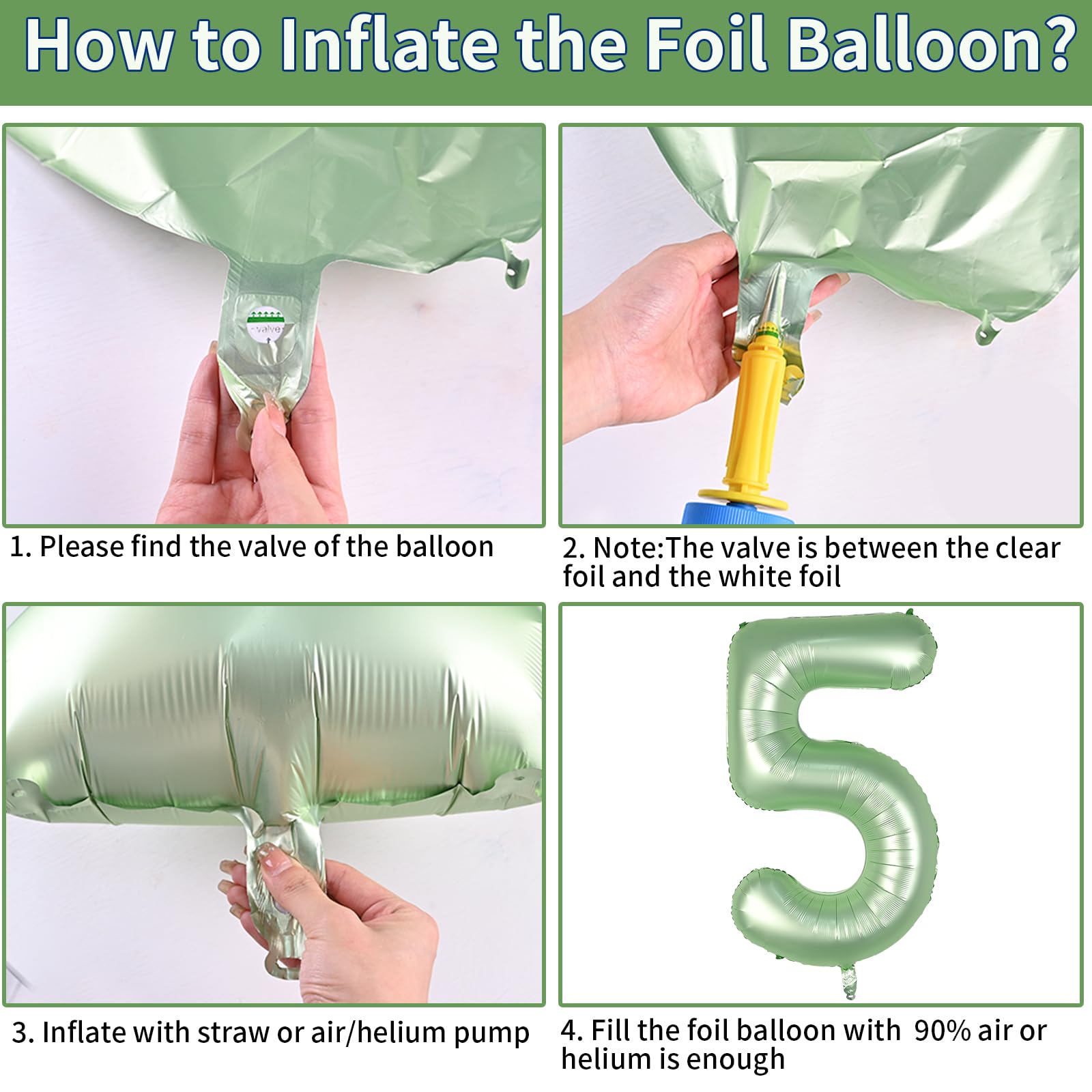 How to Inflate the Foil Balloon?

valve

1. Please find the valve of the balloon

2. Note:The valve is between the clear foil and the white foil

3. Inflate with straw or air/helium pump

4. Fill the foil balloon with 90% air or helium is enough