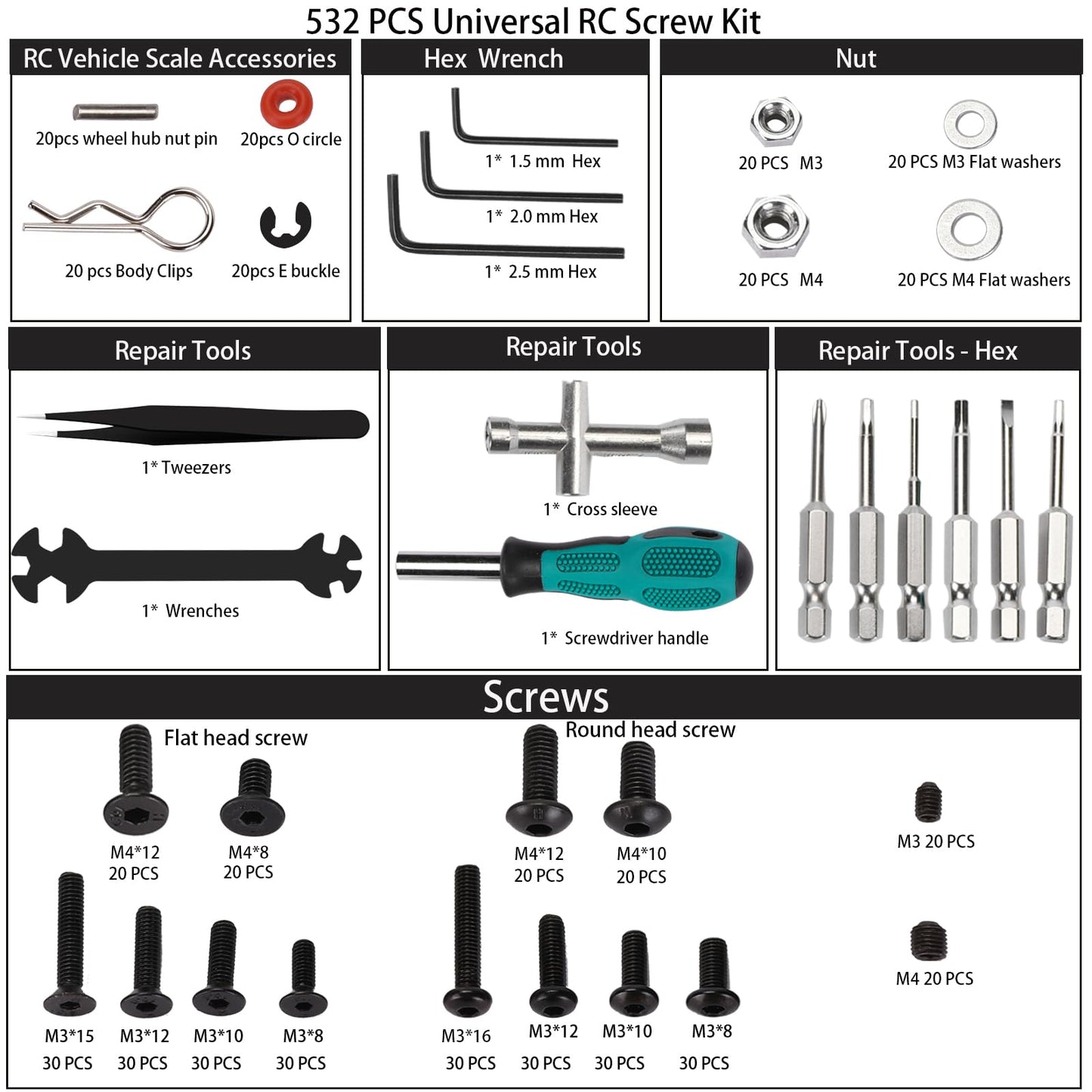 532 PCS Universal RC Screw Kit

RC Vehicle Scale Accessories

20pcs wheel hub nut pin
20pcs O circle
20 pcs Body Clips
20pcs E buckle

Hex Wrench

1* 1.5 mm Hex
1* 2.0 mm Hex
1* 2.5 mm Hex

Nut

20 PCS M3
20 PCS M3 Flat washers
20 PCS M4
20 PCS M4 Flat washers

Repair Tools

1* Tweezers
1* Wrenches

Repair Tools

1* Cross sleeve
1* Screwdriver handle

Repair Tools - Hex

Screws

Flat head screw

M4*12
20 PCS
M4*8
20 PCS

M3*15
30 PCS
M3*12
30 PCS
M3*10
30 PCS
M3*8
30 PCS

Round head screw

M4*12
20 PCS
M4*10
20 PCS

M3*16
30 PCS
M3*12
30 PCS
M3*10
30 PCS
M3*8
30 PCS

M3 20 PCS
M4 20 PCS