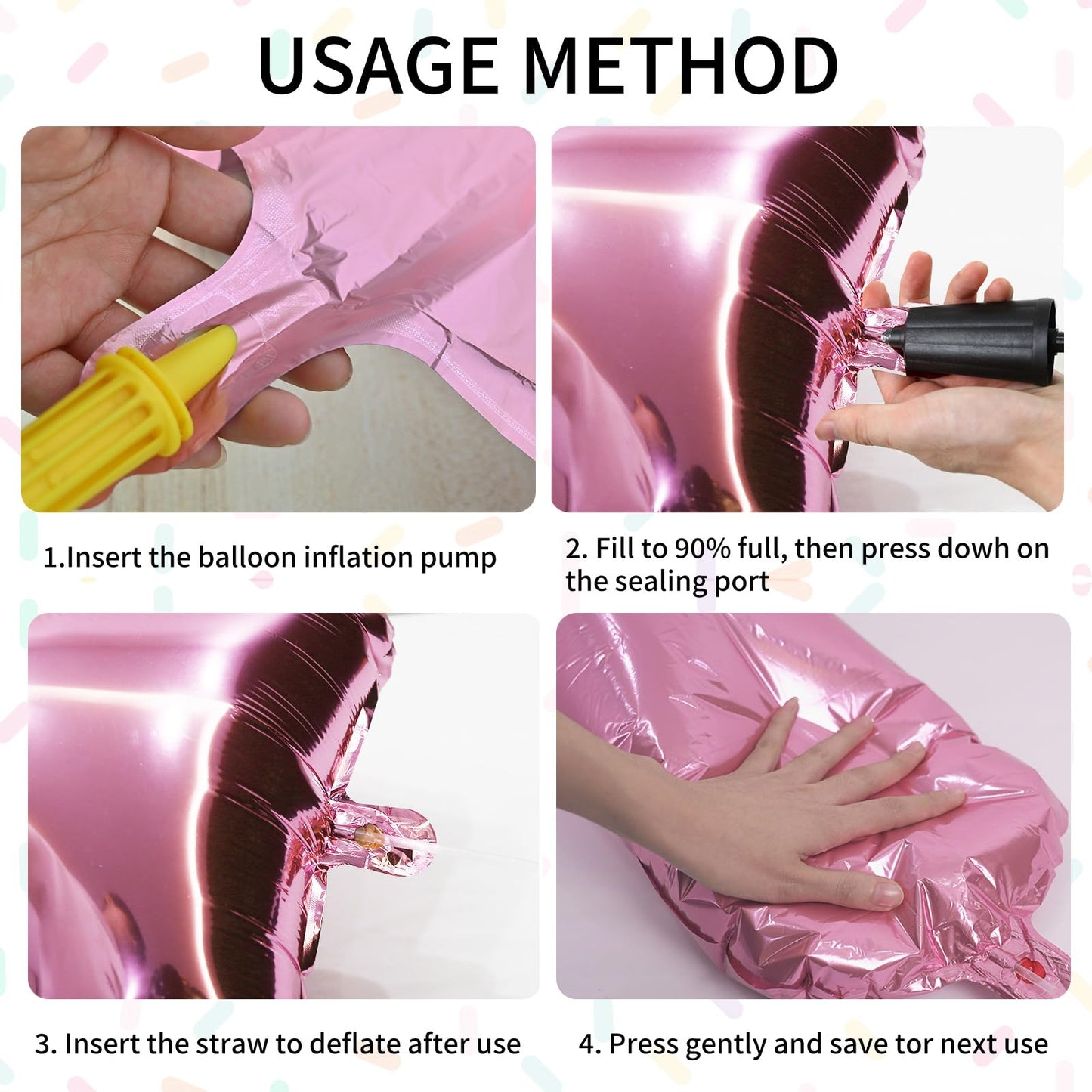 USAGE METHOD

1.Insert the balloon inflation pump

2. Fill to 90% full, then press dowh on the sealing port

3. Insert the straw to deflate after use

4. Press gently and save tor next use