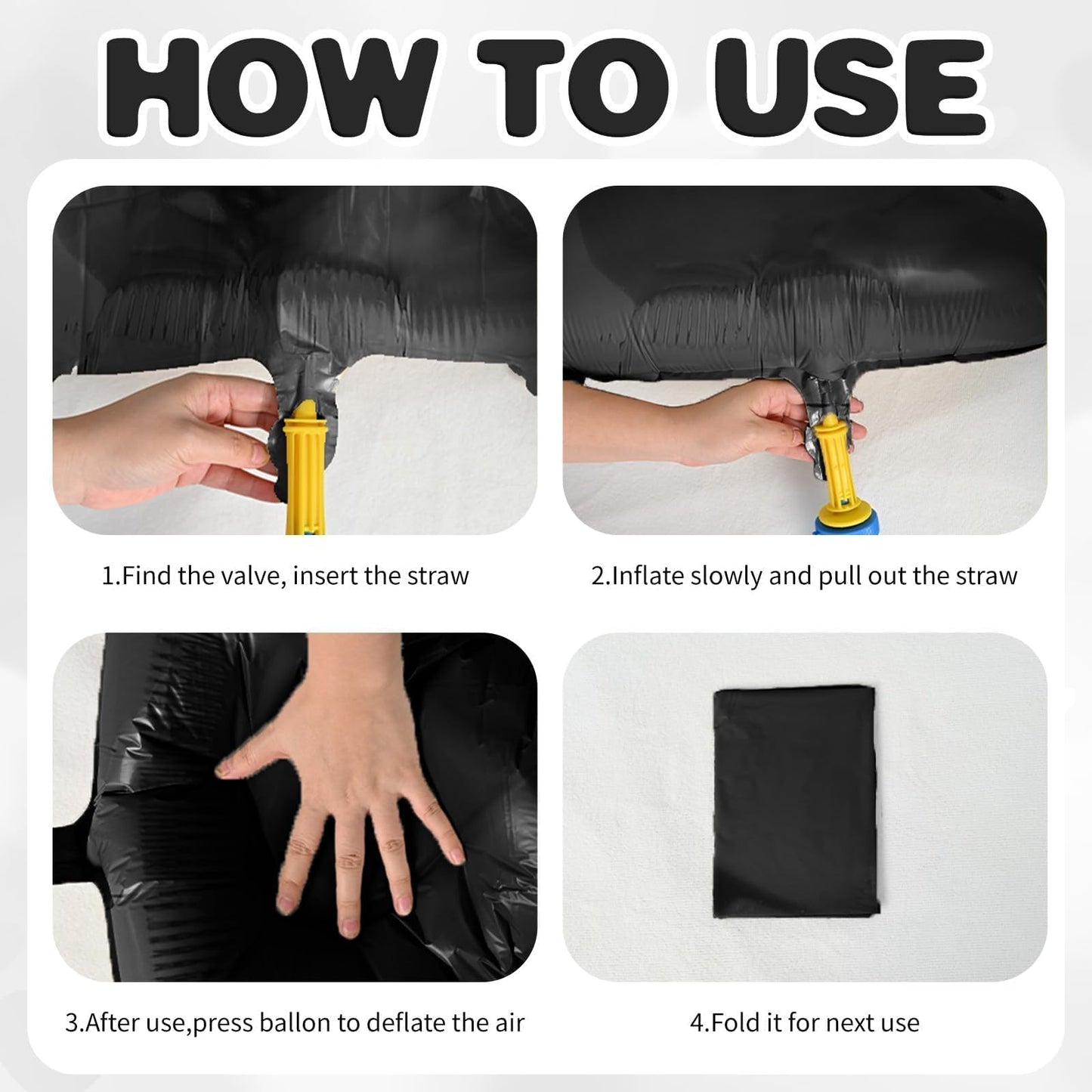 HOW TO USE

1.Find the valve, insert the straw

2.Inflate slowly and pull out the straw

3.After use,press ballon to deflate the air

4.Fold it for next use