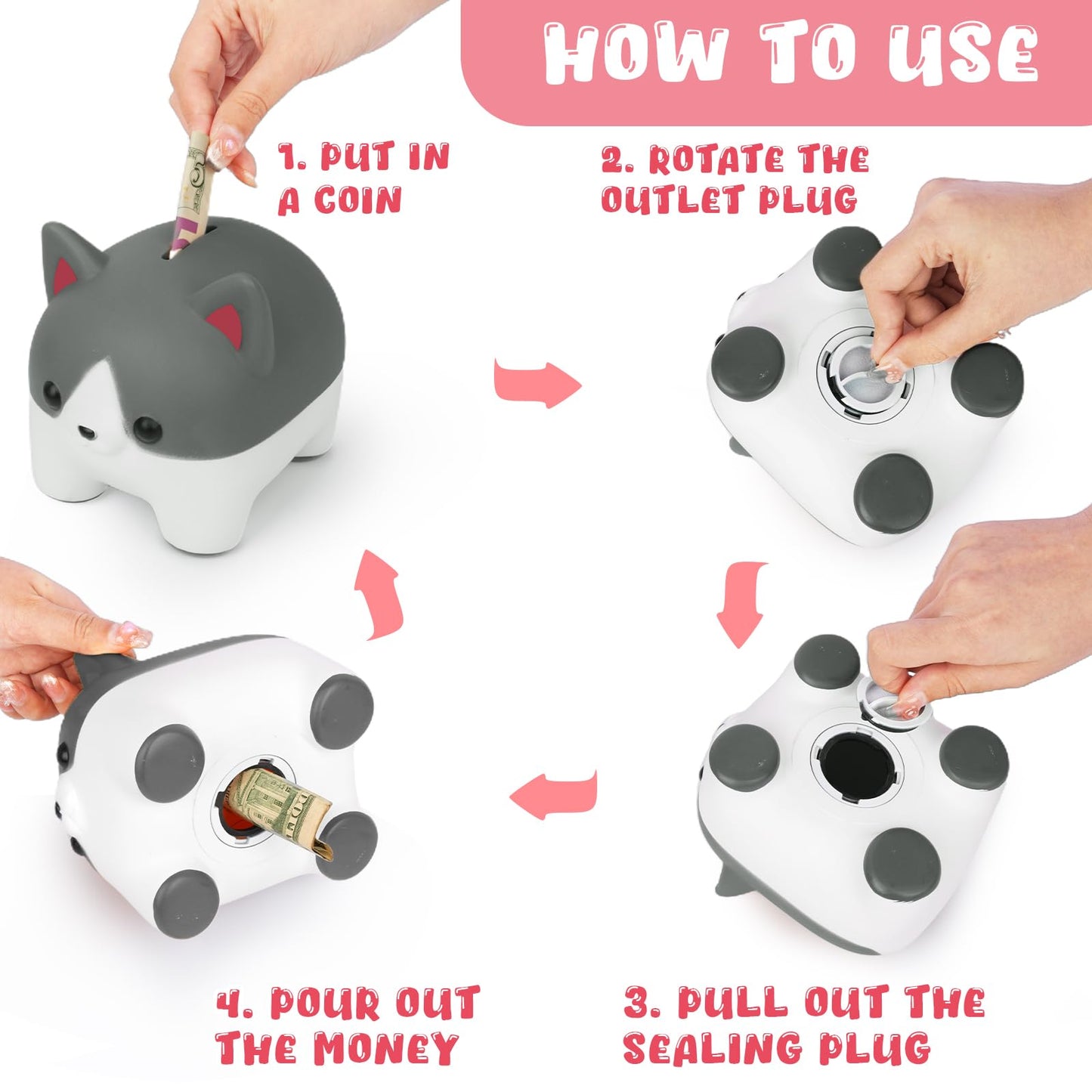 HOW TO USE

1. PUT IN A COIN

2. ROTATE THE OUTLET PLUG

3. PULL OUT THE SEALING PLUG

4. POUR OUT THE MONEY