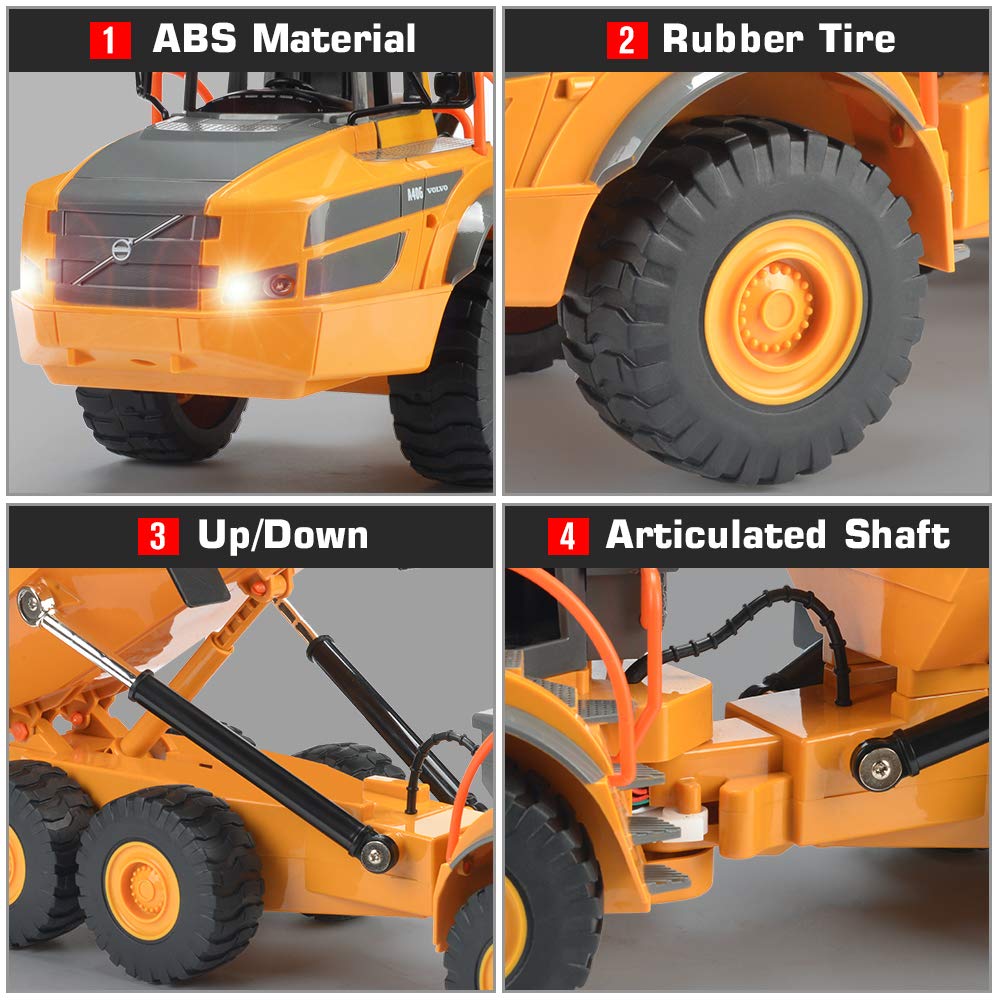 1 ABS Material

A40G VOLVO

2 Rubber Tire

3 Up/Down

4 Articulated Shaft