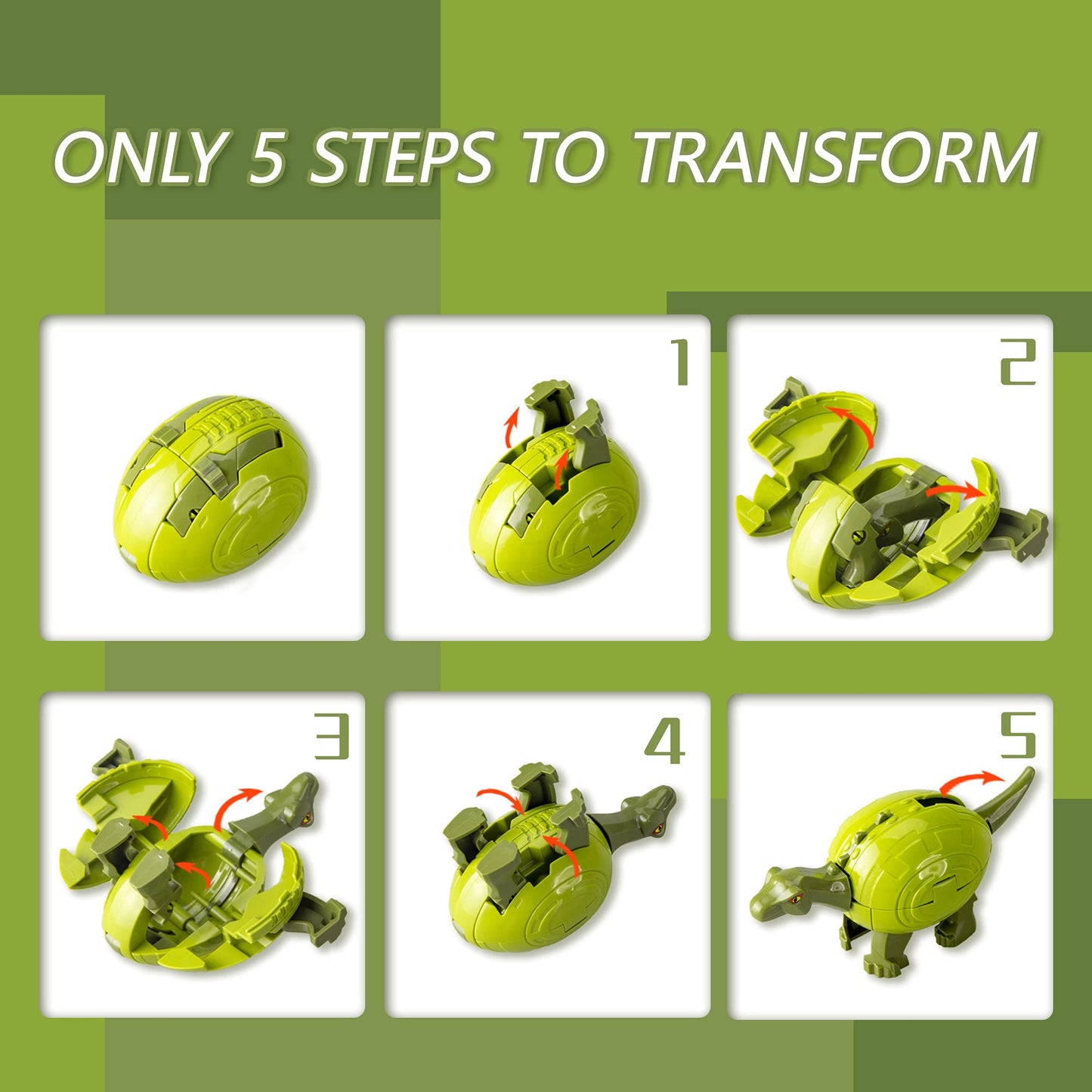 ONLY 5 STEPS TO TRANSFORM

1

2

3

4

5