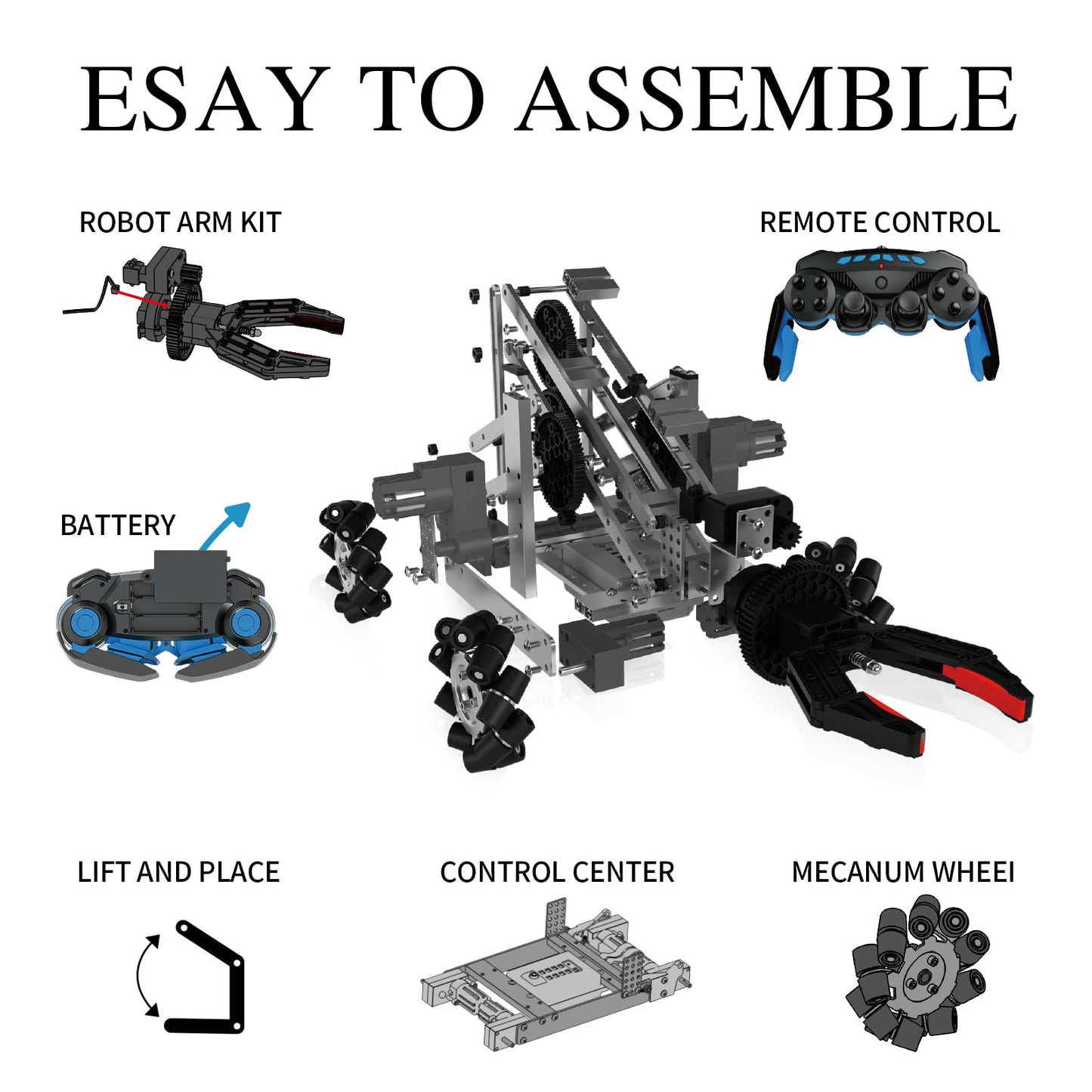 ESAY TO ASSEMBLE

ROBOT ARM KIT

REMOTE CONTROL

BATTERY

LIFT AND PLACE

CONTROL CENTER

MECANUM WHEEI