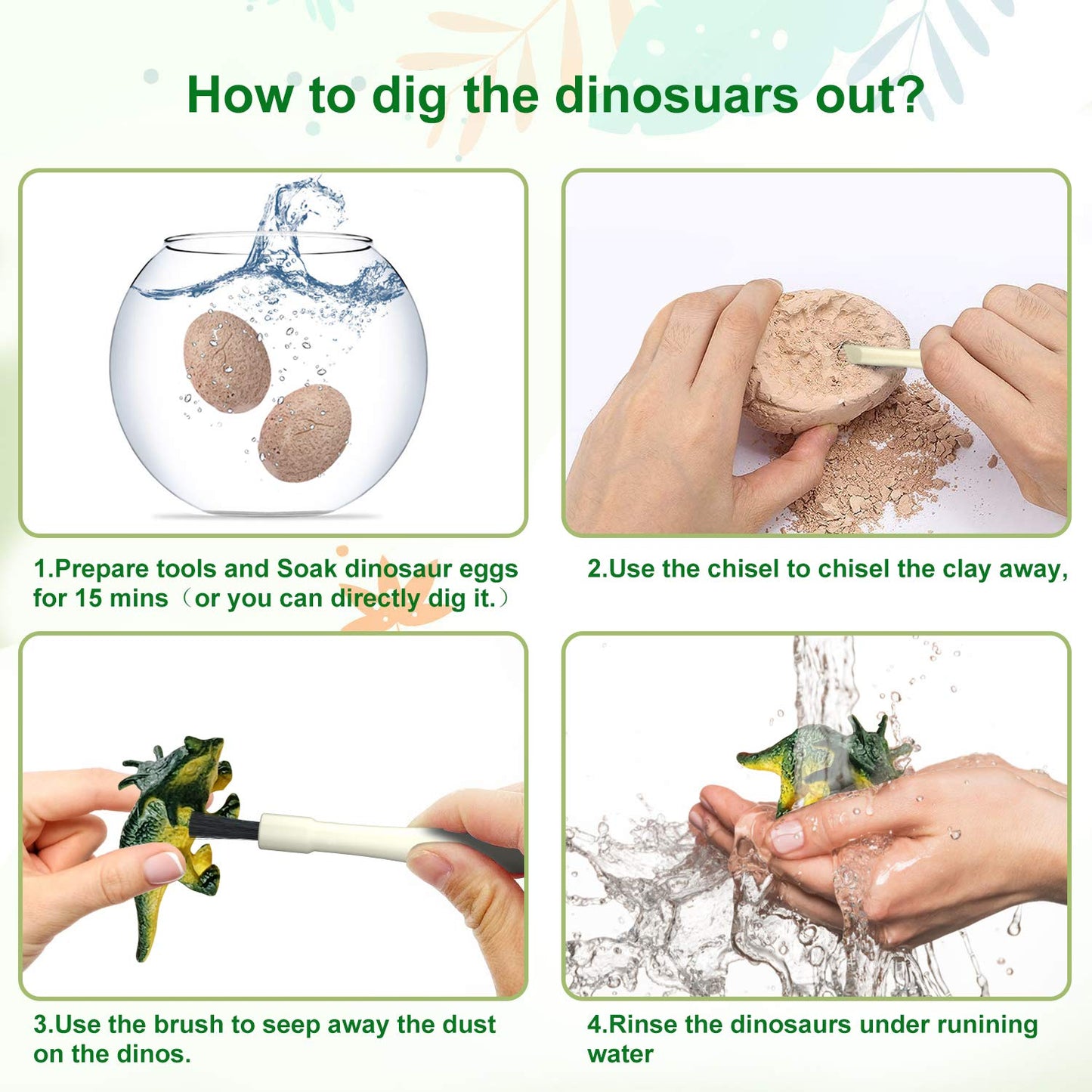 How to dig the dinosuars out?

1.Prepare tools and Soak dinosaur eggs for 15 mins（or you can directly dig it.）

2.Use the chisel to chisel the clay away,

3.Use the brush to seep away the dust on the dinos.

4.Rinse the dinosaurs under runining water