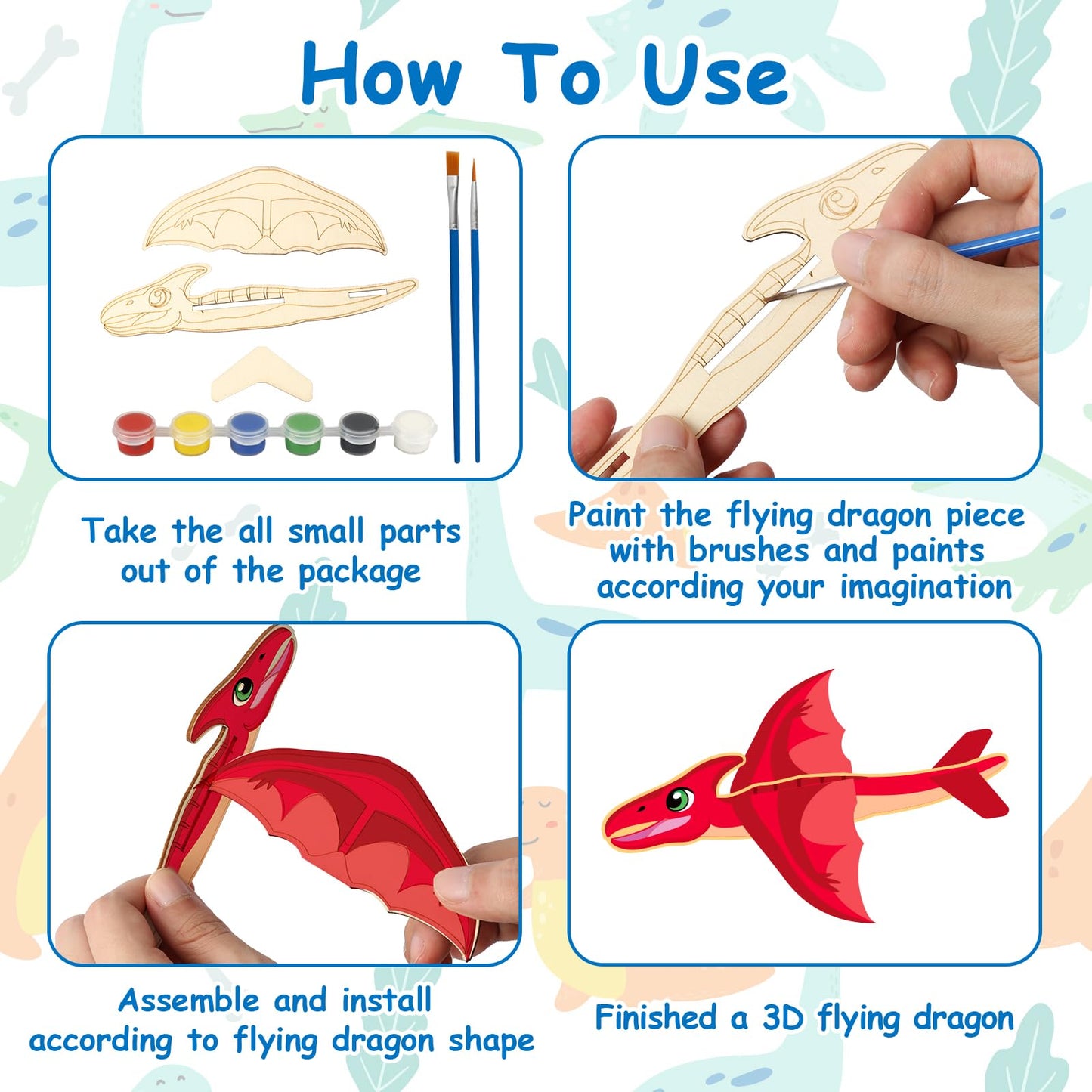 How To Use

Take the all small parts out of the package

Paint the flying dragon piece with brushes and paints according your imagination

Assemble and install according to flying dragon shape

Finished a 3D flying dragon