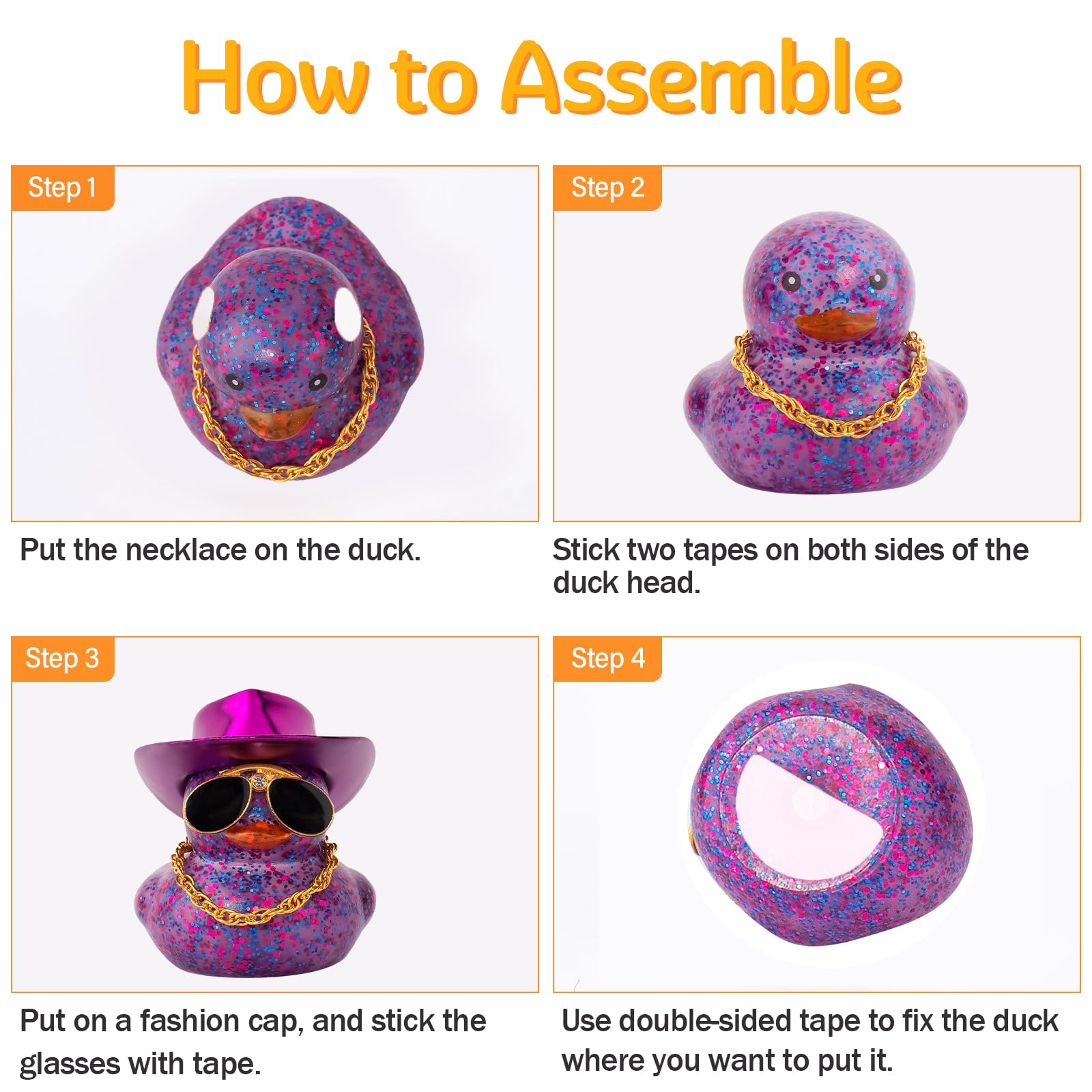 How to Assemble

Step 1

Put the necklace on the duck.

Step 2

Stick two tapes on both sides of the duck head.

Step 3

Put on a fashion cap, and stick the glasses with tape.

Step 4

Use double-sided tape to fix the duck where you want to put it.