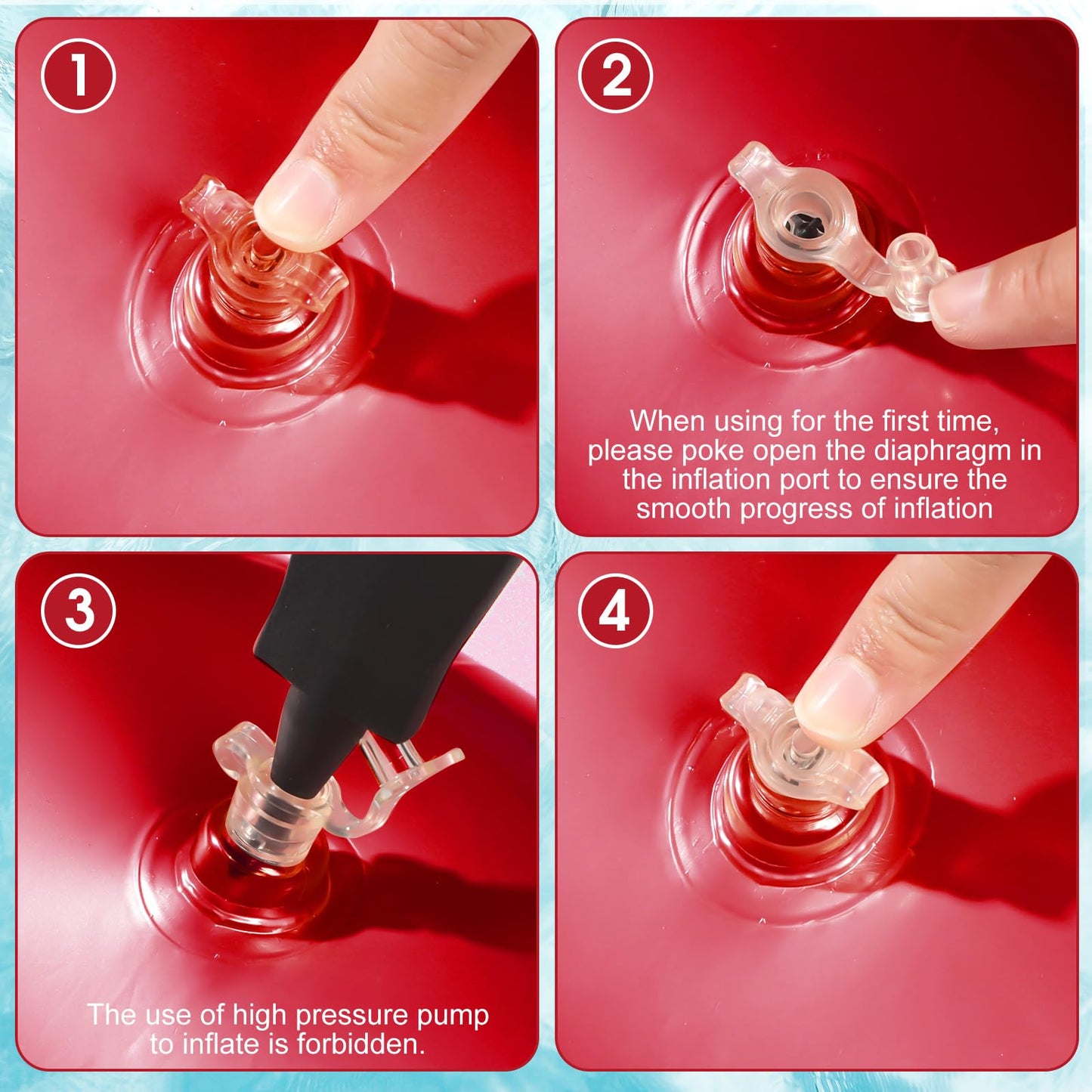 1

2

When using for the first time, please poke open the diaphragm in the inflation port to ensure the smooth progress of inflation

3

The use of high pressure pump to inflate is forbidden.

4