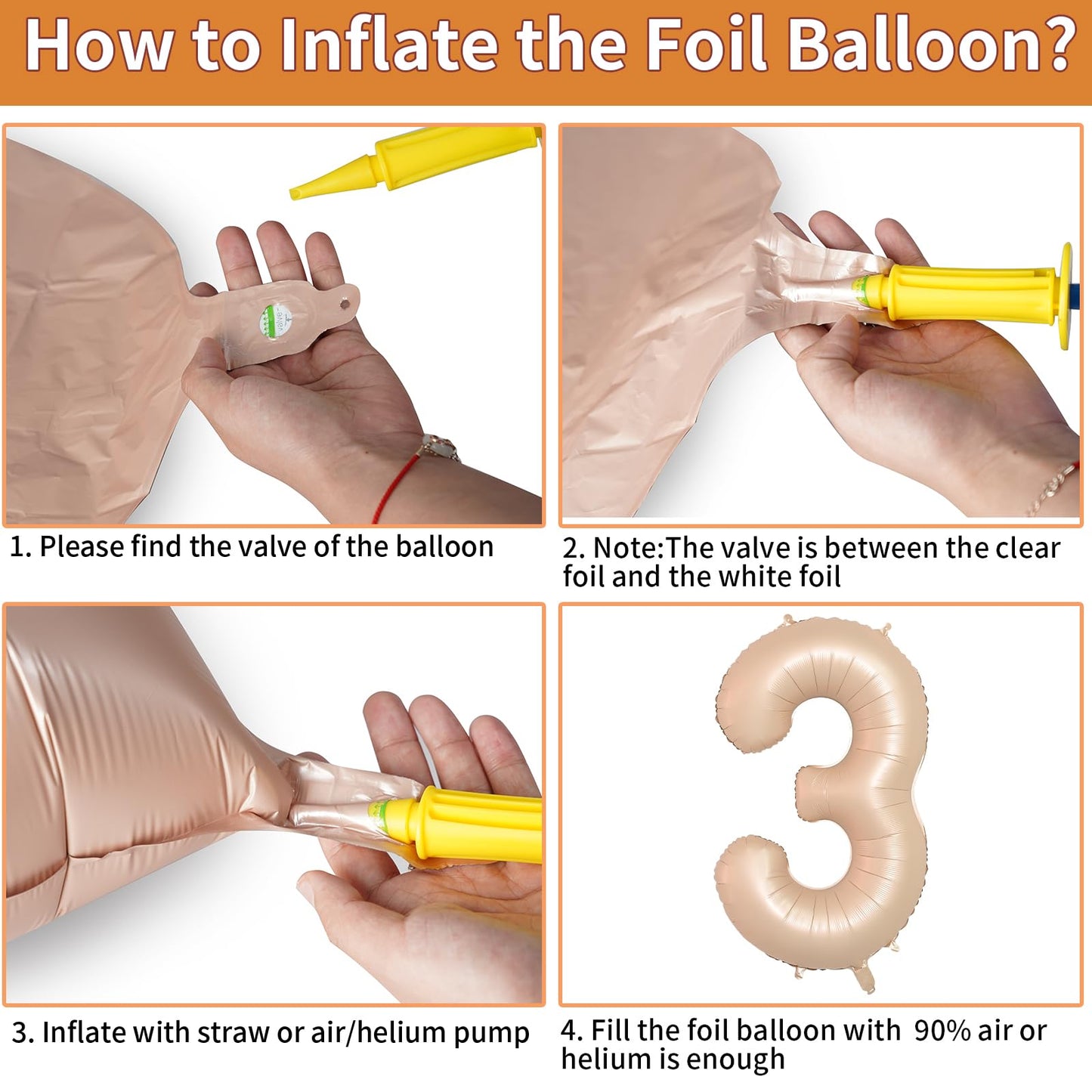 How to Inflate the Foil Balloon?

valve

1. Please find the valve of the balloon

2. Note:The valve is between the clear foil and the white foil

3. Inflate with straw or air/helium pump

4. Fill the foil balloon with 90% air or helium is enough