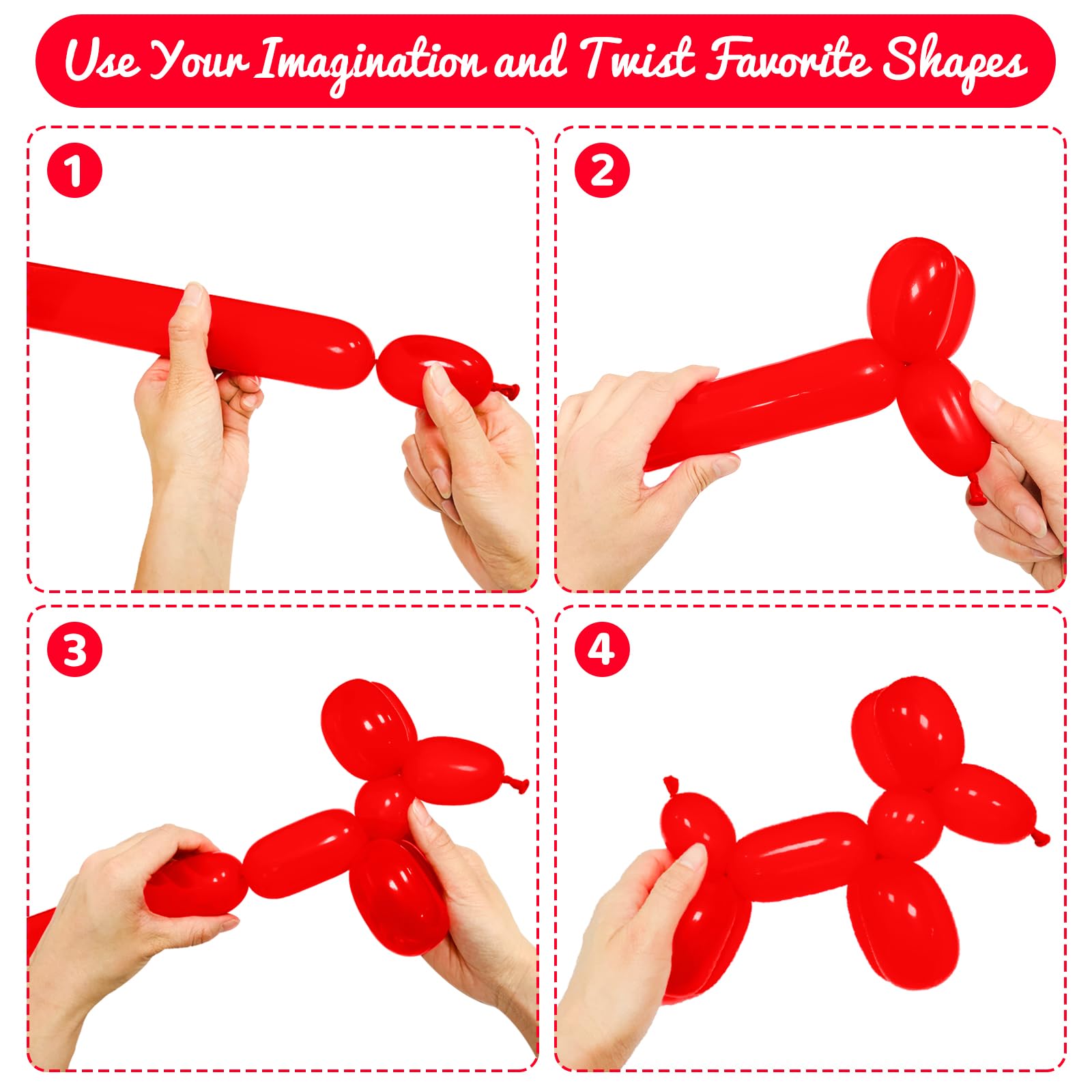 Use Your Imagination and Twist Favorite Shapes

1

2

3

4