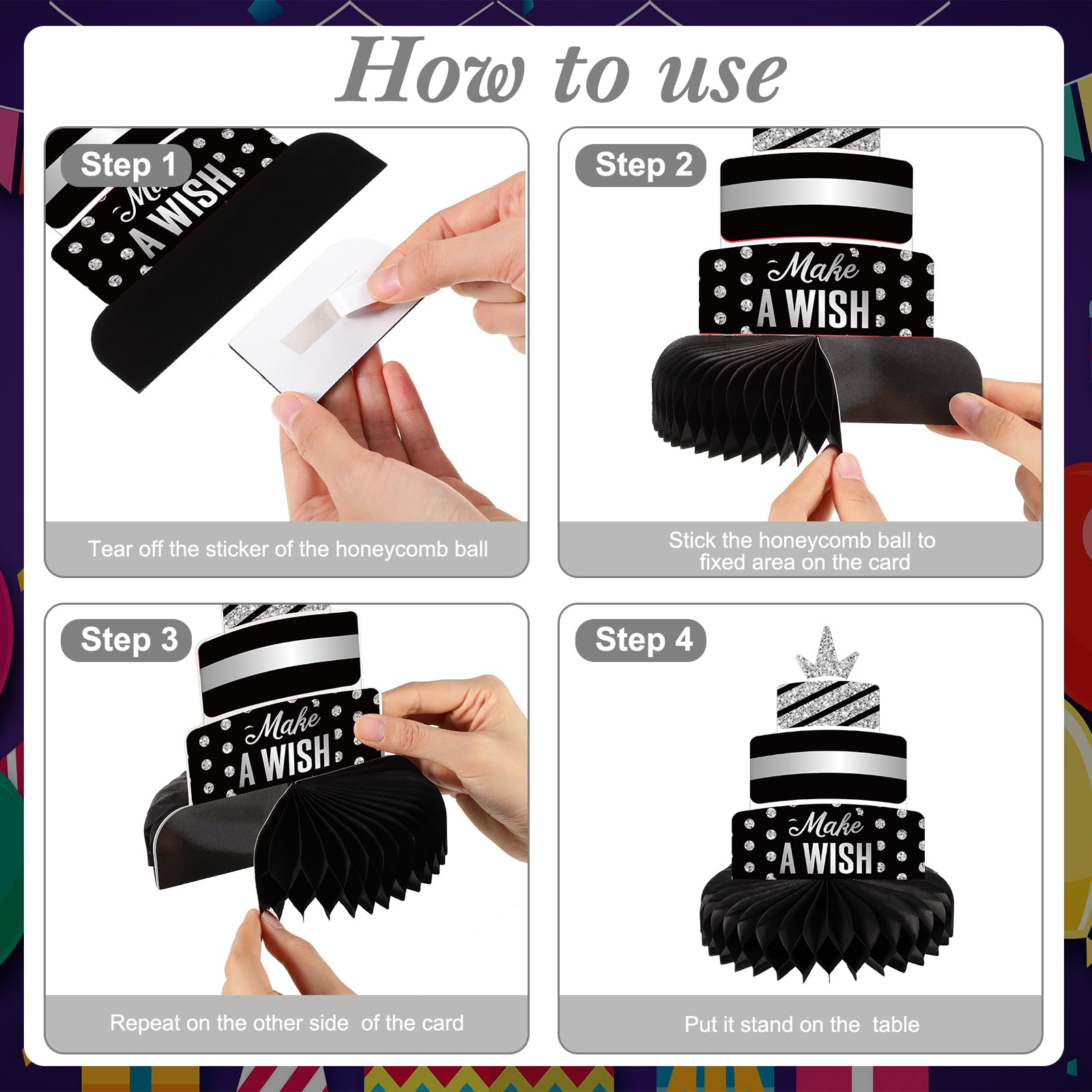 How to use

Step 1

Make A WISH

Tear off the sticker of the honeycomb ball

Step 2

Make A WISH

Stick the honeycomb ball to fixed area on the card

Step 3

Make A WISH

Repeat on the other side of the card

Step 4

Make A WISH

Put it stand on the table