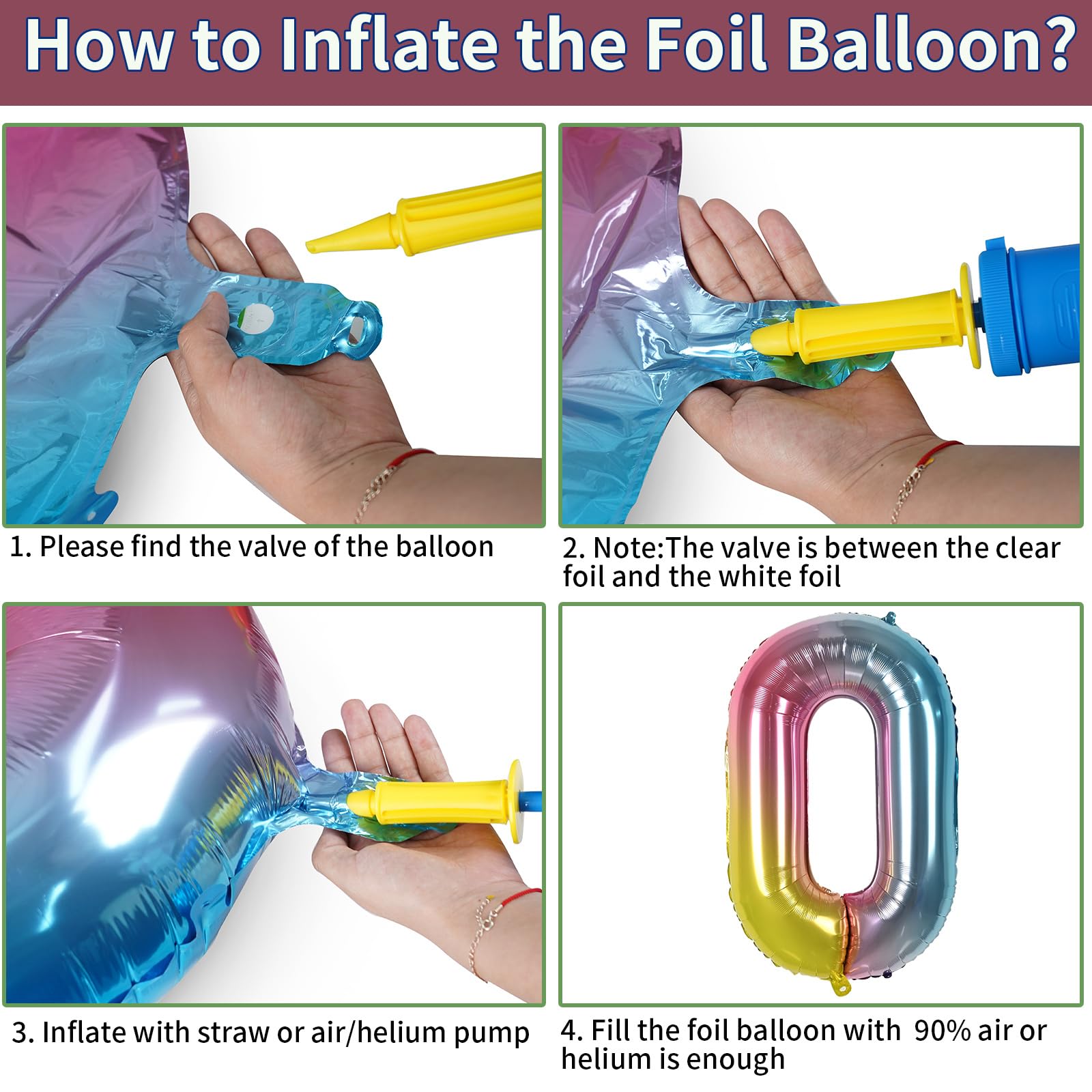 How to Inflate the Foil Balloon?

1. Please find the valve of the balloon

2. Note:The valve is between the clear foil and the white foil

3. Inflate with straw or air/helium pump

4. Fill the foil balloon with 90% air or helium is enough