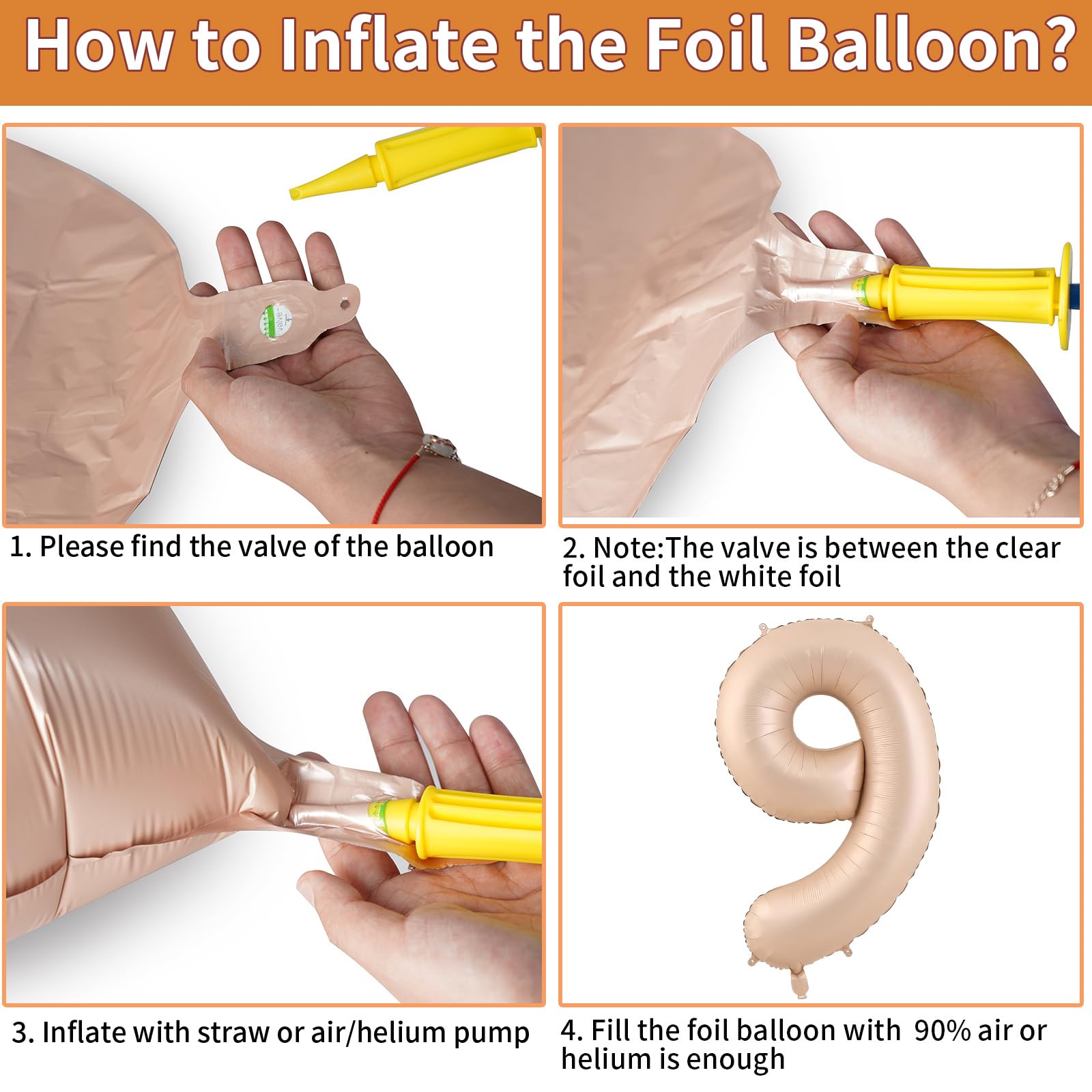 How to Inflate the Foil Balloon?

valve

1. Please find the valve of the balloon

2. Note:The valve is between the clear foil and the white foil

3. Inflate with straw or air/helium pump

4. Fill the foil balloon with  90% air or helium is enough