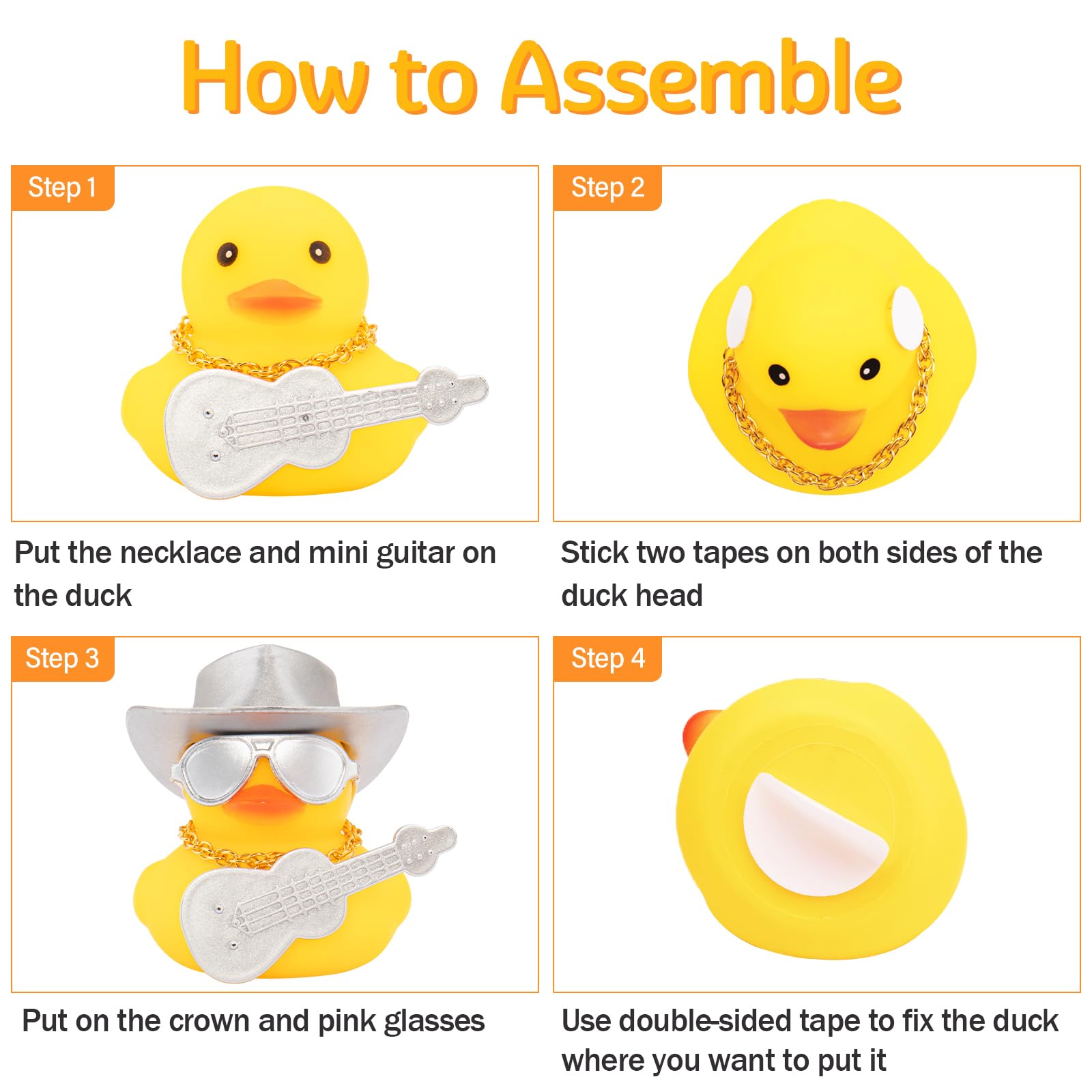 How to Assemble

Step 1

Put the necklace and mini guitar on the duck

Step 2

Stick two tapes on both sides of the duck head

Step 3

Put on the crown and pink glasses

Step 4

Use double-sided tape to fix the duck where you want to put it