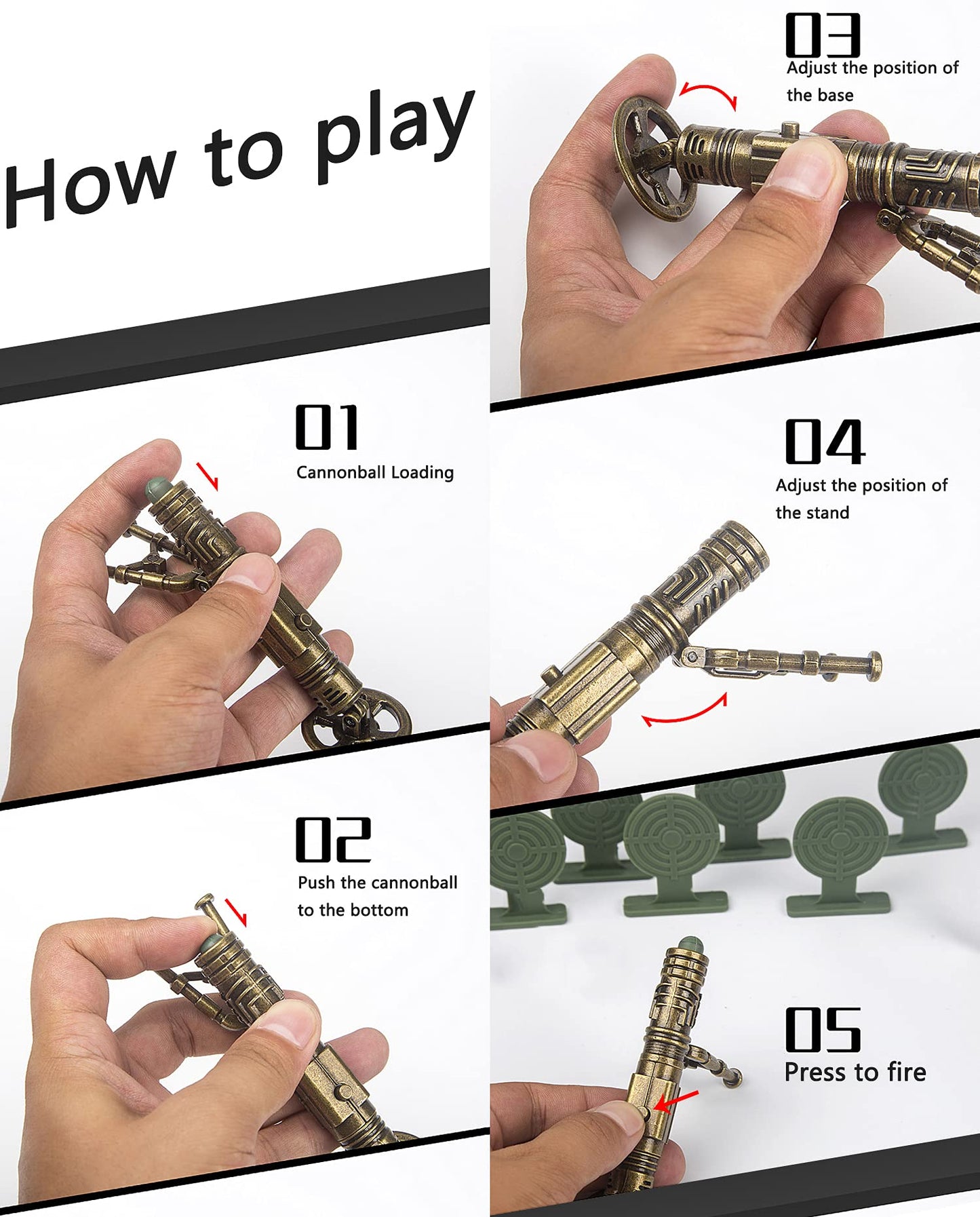 How to play

01
Cannonball Loading

02
Push the cannonball to the bottom

03
Adjust the position of the base

04
Adjust the position of the stand

05
Press to fire