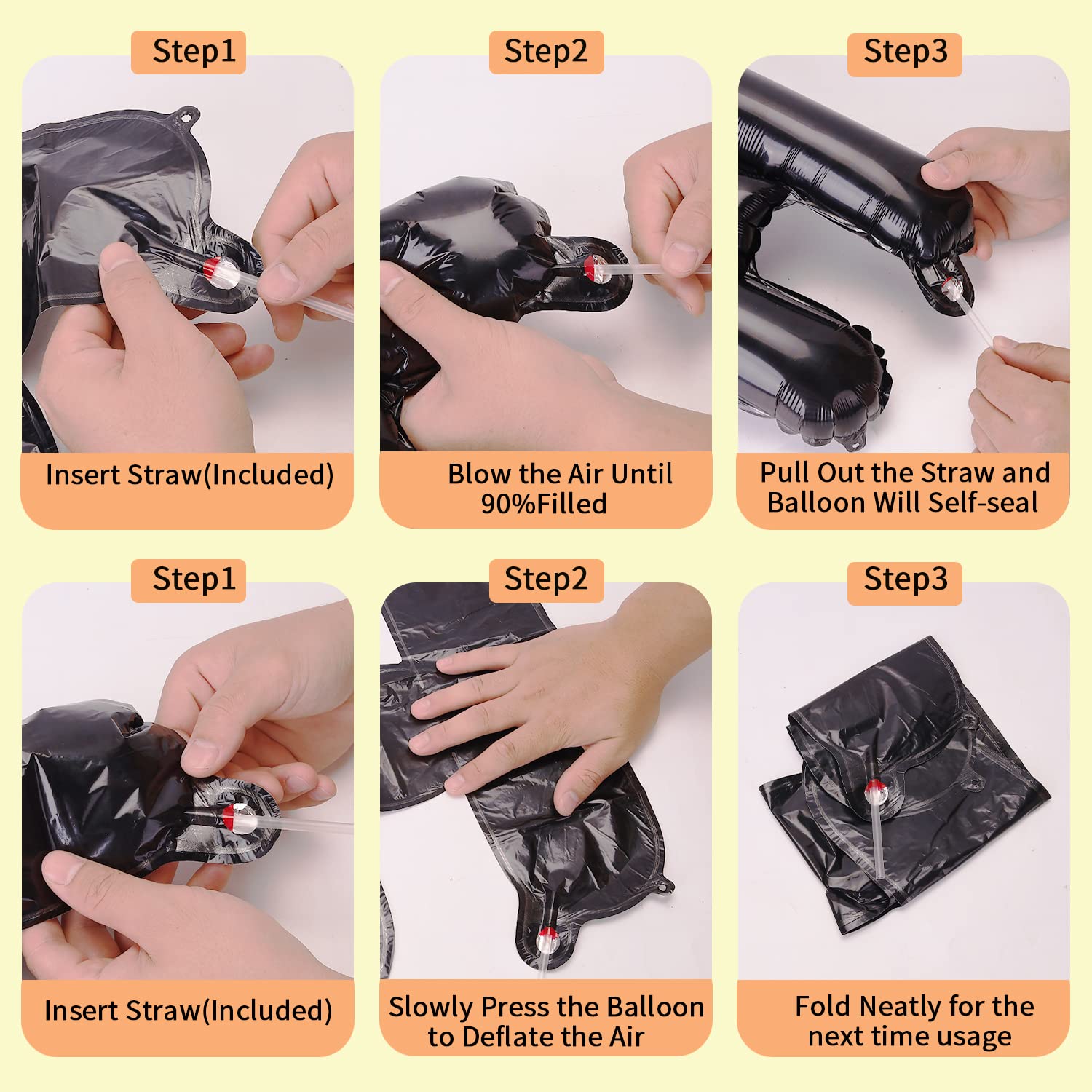 Step1

Insert Straw(Included)

Step2

Blow the Air Until 90%Filled

Step3

Pull Out the Straw and Balloon Will Self-seal

Step1

Insert Straw(Included)

Step2

Slowly Press the Balloon to Deflate the Air

Step3

Fold Neatly for the next time usage